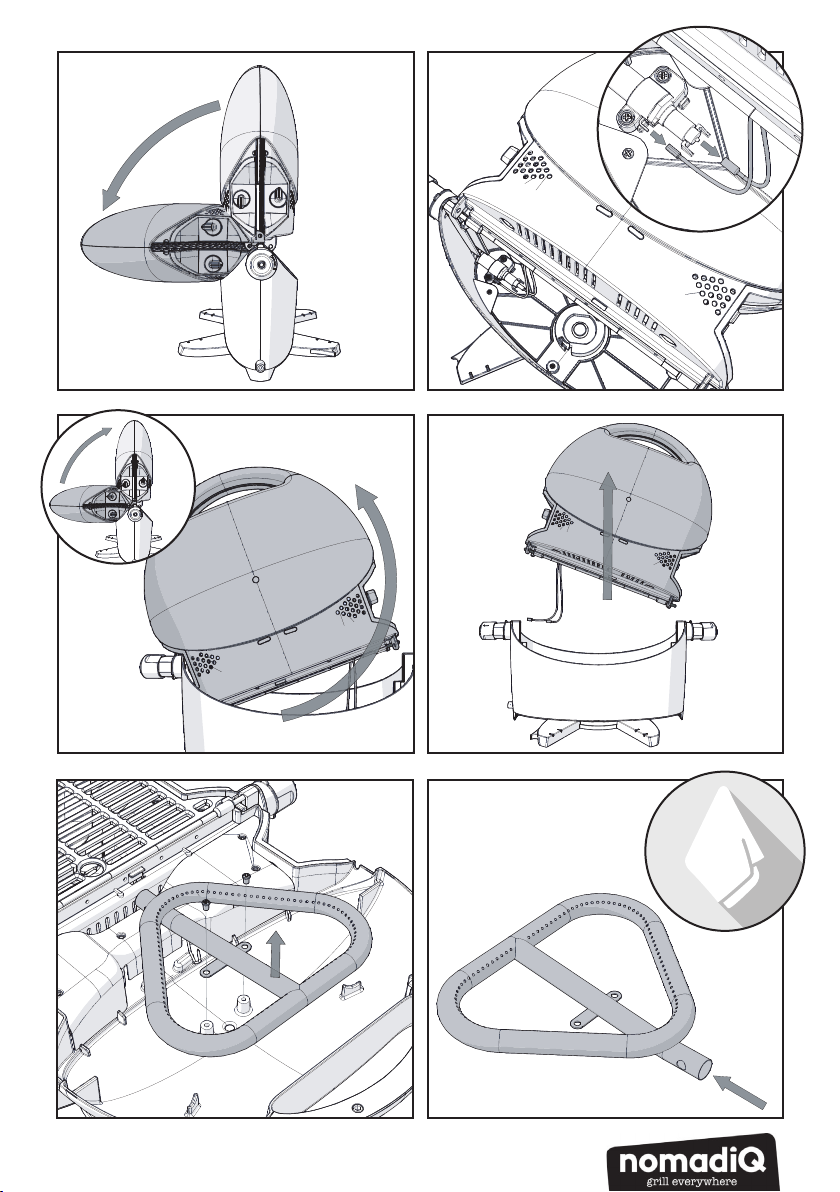 nomadiQ
grill everywhere