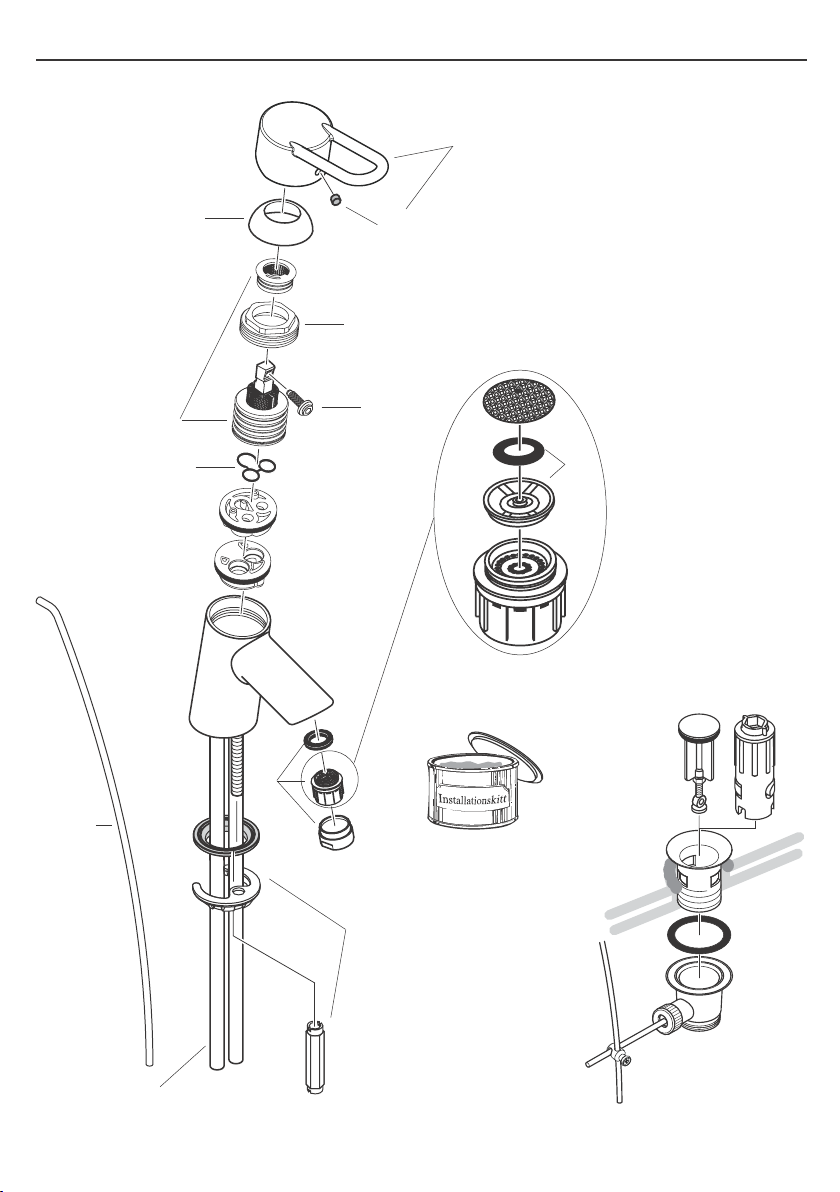 Installationskitt