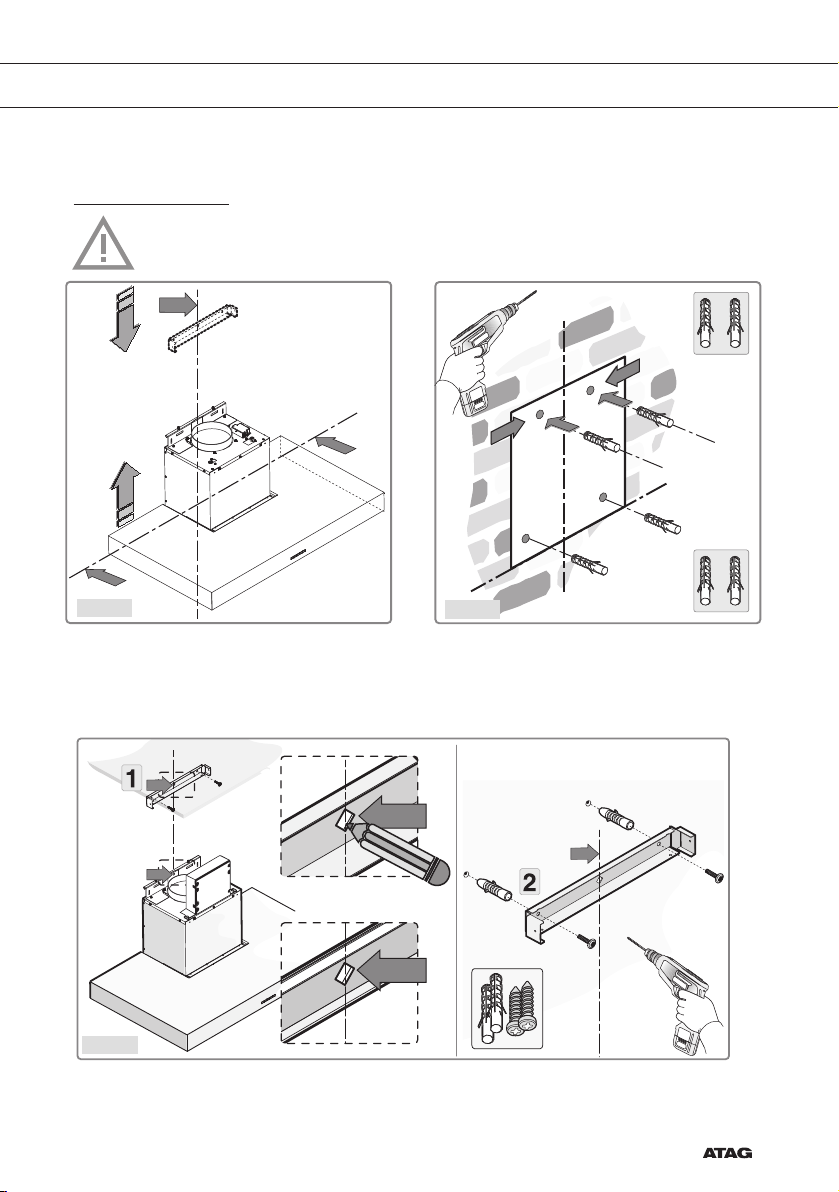 1
2

ATAG