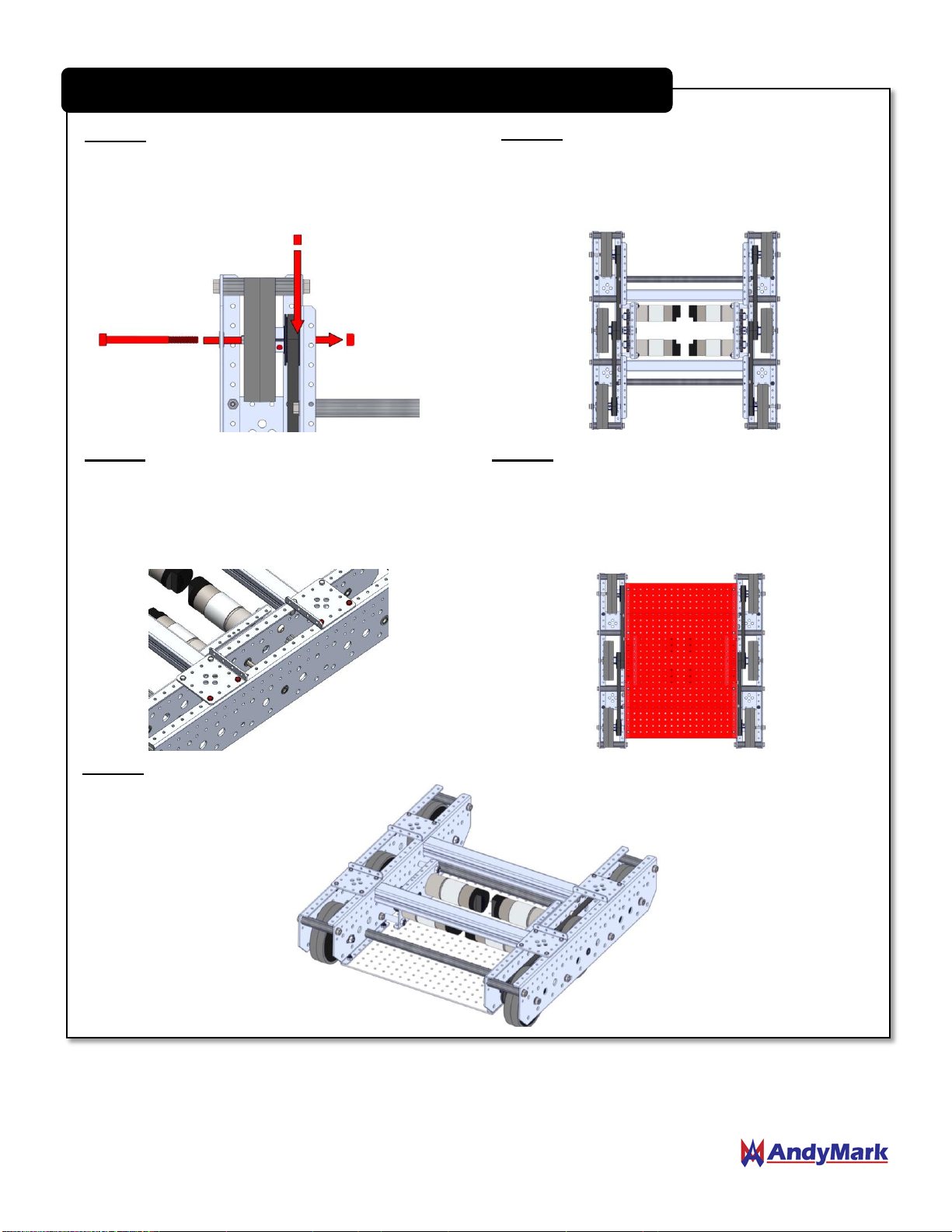 AndyMark