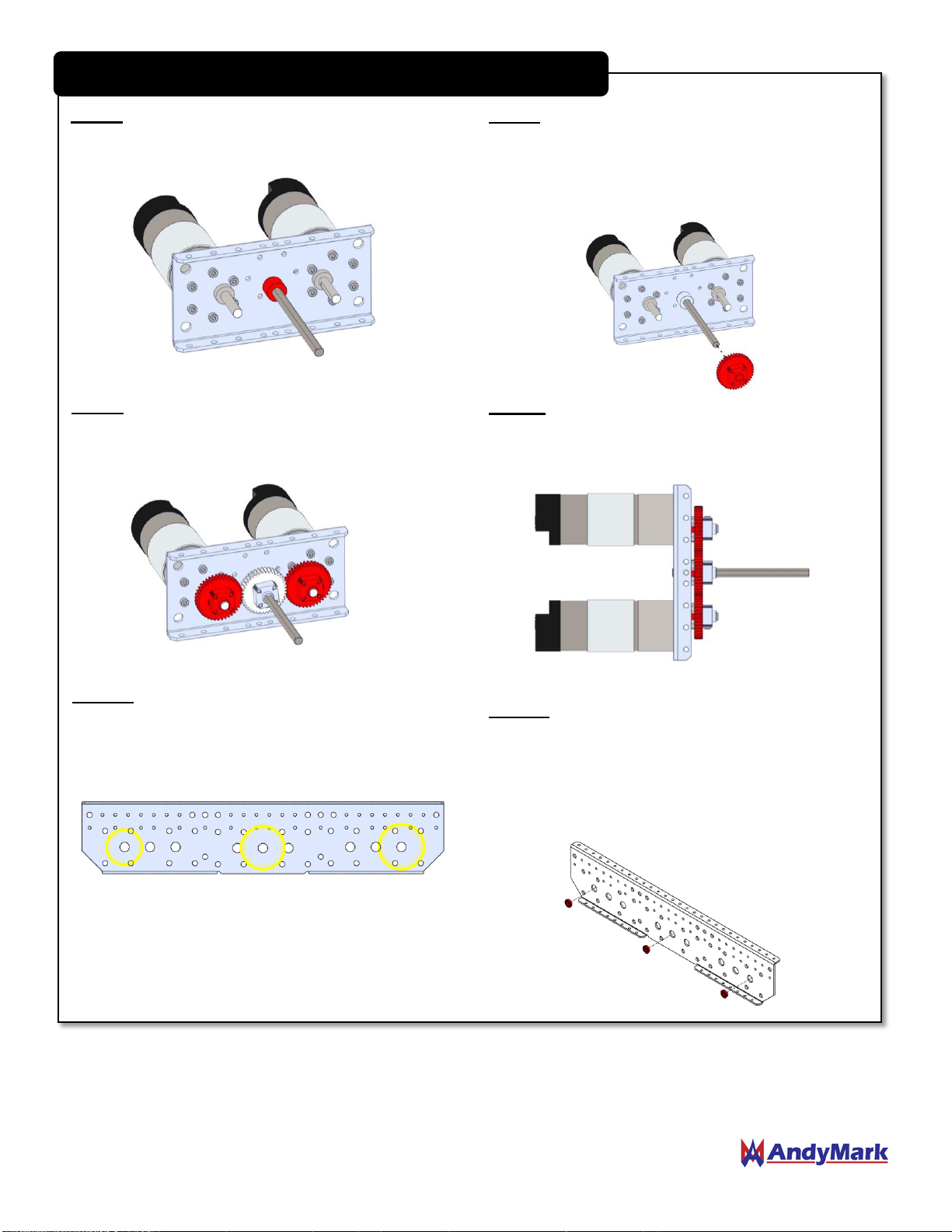 AndyMark