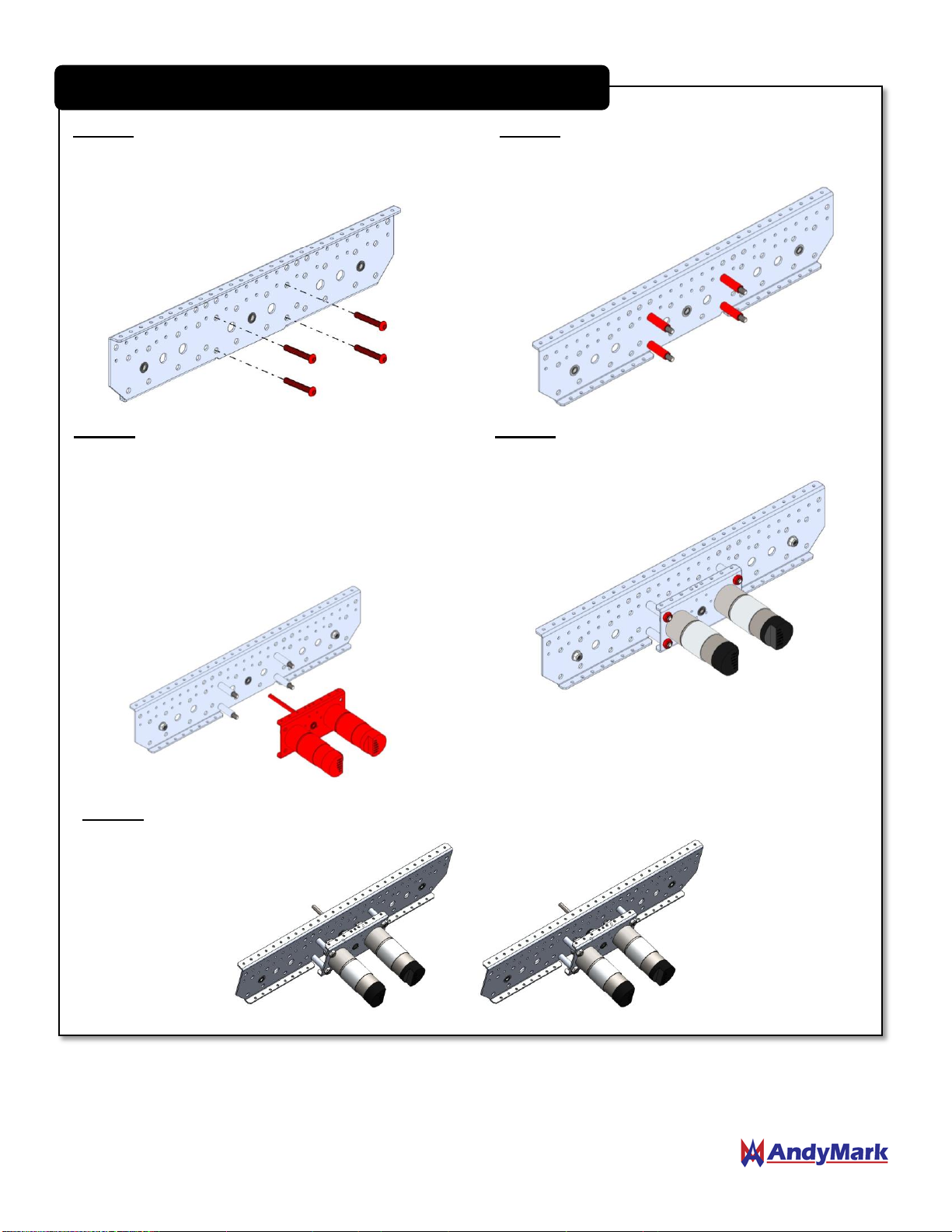 AndyMark