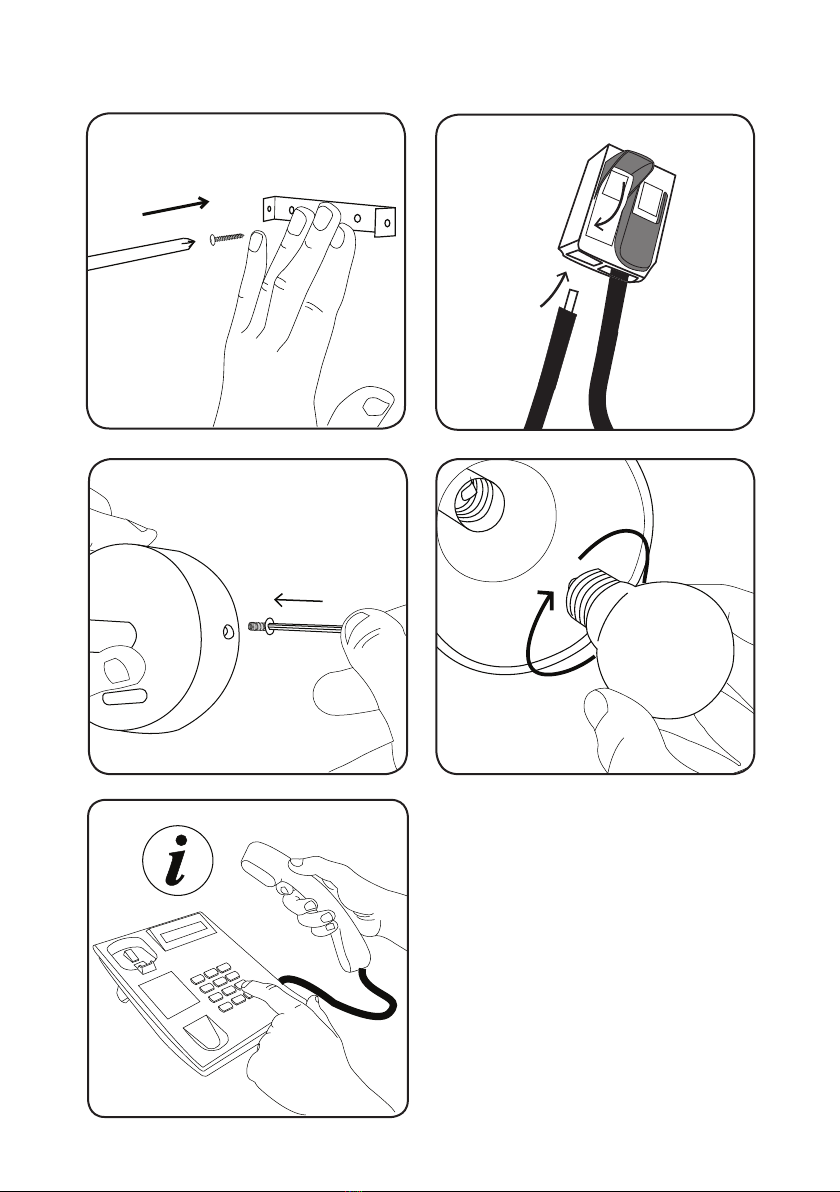 i