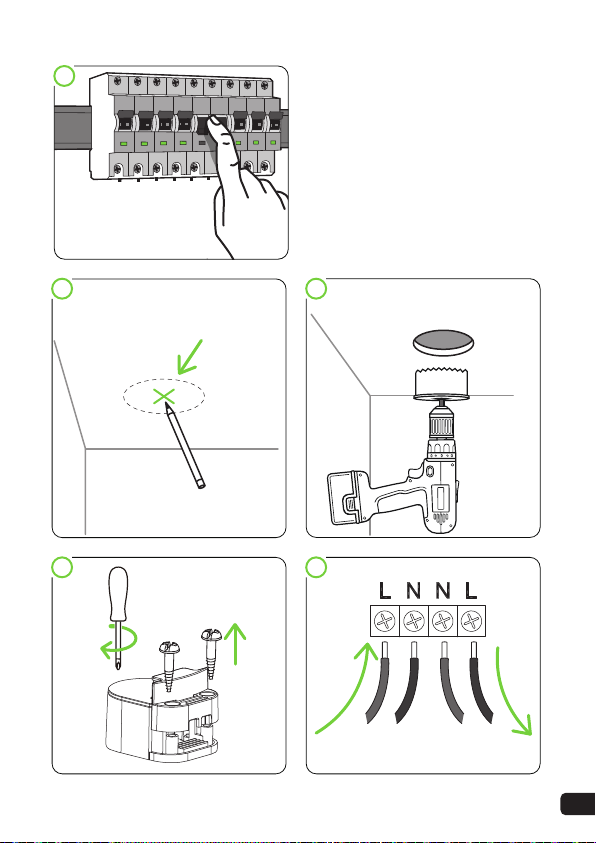 L N N L