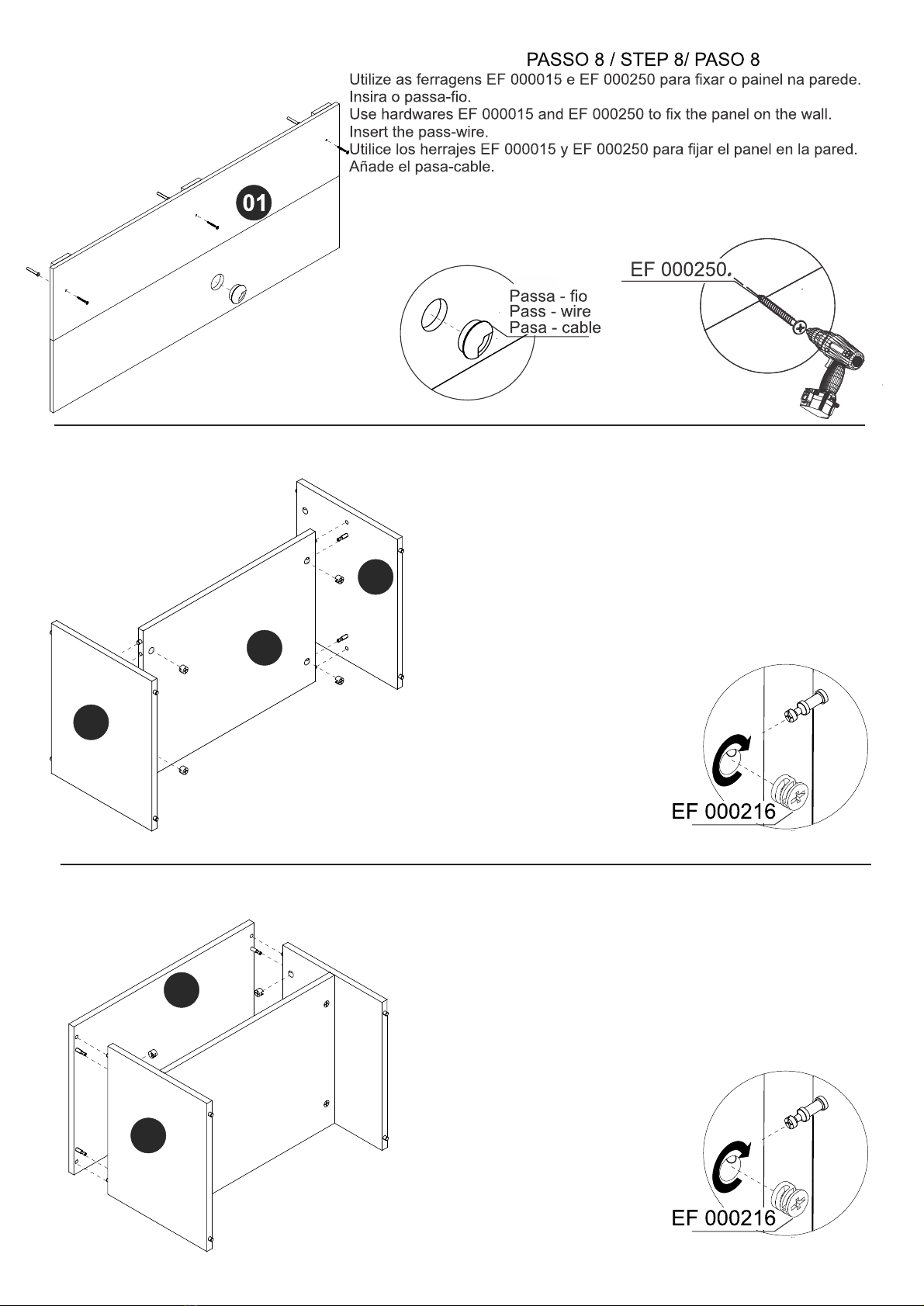 PASSO 8 / STEP 8/ PASO 8
Utilize as ferragens EF 000015 e EF 000250 para fixar o painel na parede.
Insira o passa-fio.
Use hardwares EF 000015 and EF 000250 to fix the panel on the wall.
Insert the pass-wire.
Utilice los herrajes EF 000015 y EF 000250 para fijar el panel en la pared.
Añade el pasa-cable.

01

Passa - fio
Pass - wire
Pasa - cable

EF 000250

EF 000216

EF 000216