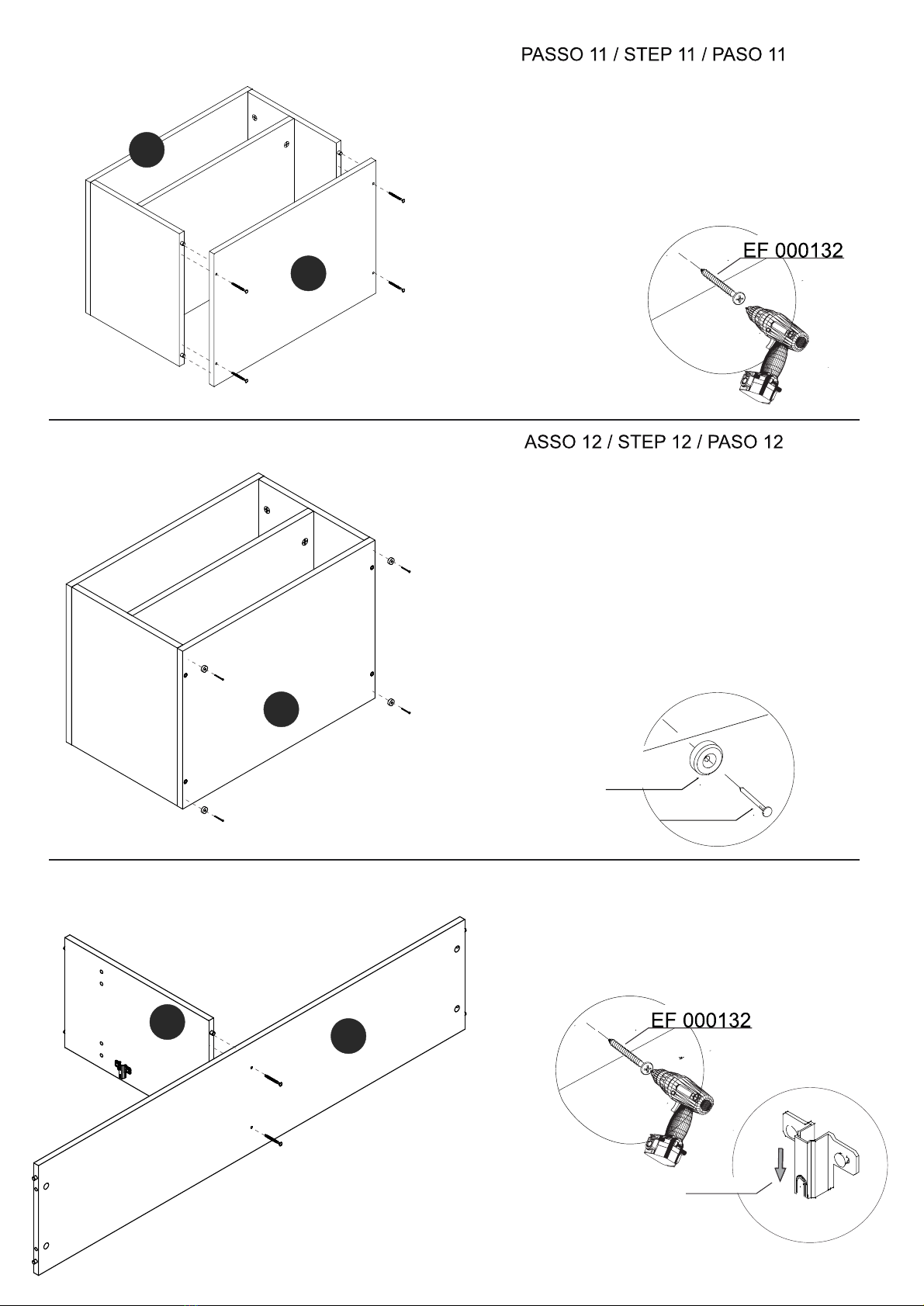 PASSO 11 / STEP 11 / PASO 11

EF 000132

ASSO 12 / STEP 12 / PASO 12

EF 000132