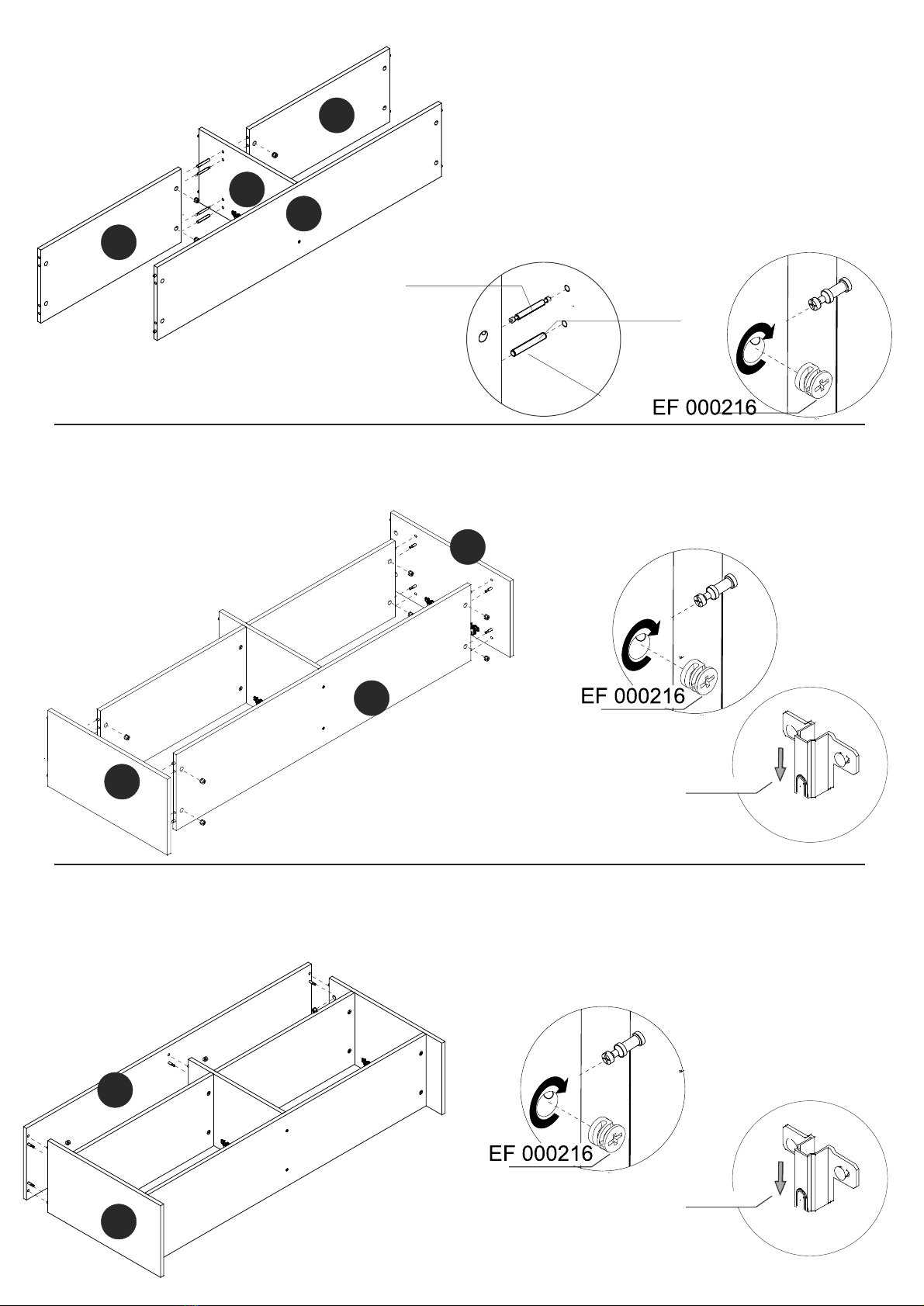 EF 000216

EF 000216

EF 000216