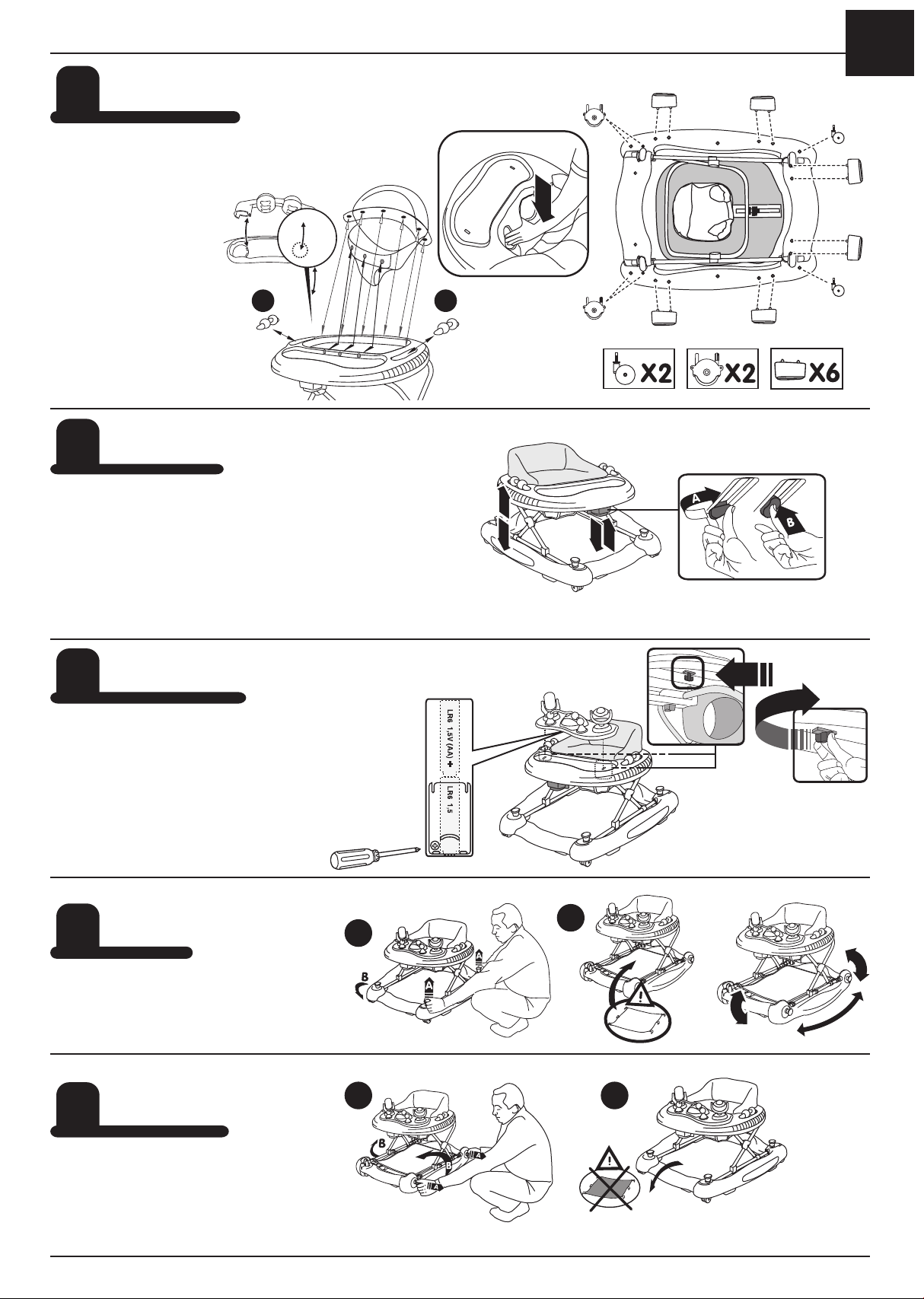 X2 X2 X6

A B

LR6 1,5V (AA) +
LR6 1,5

B A A

B B A A