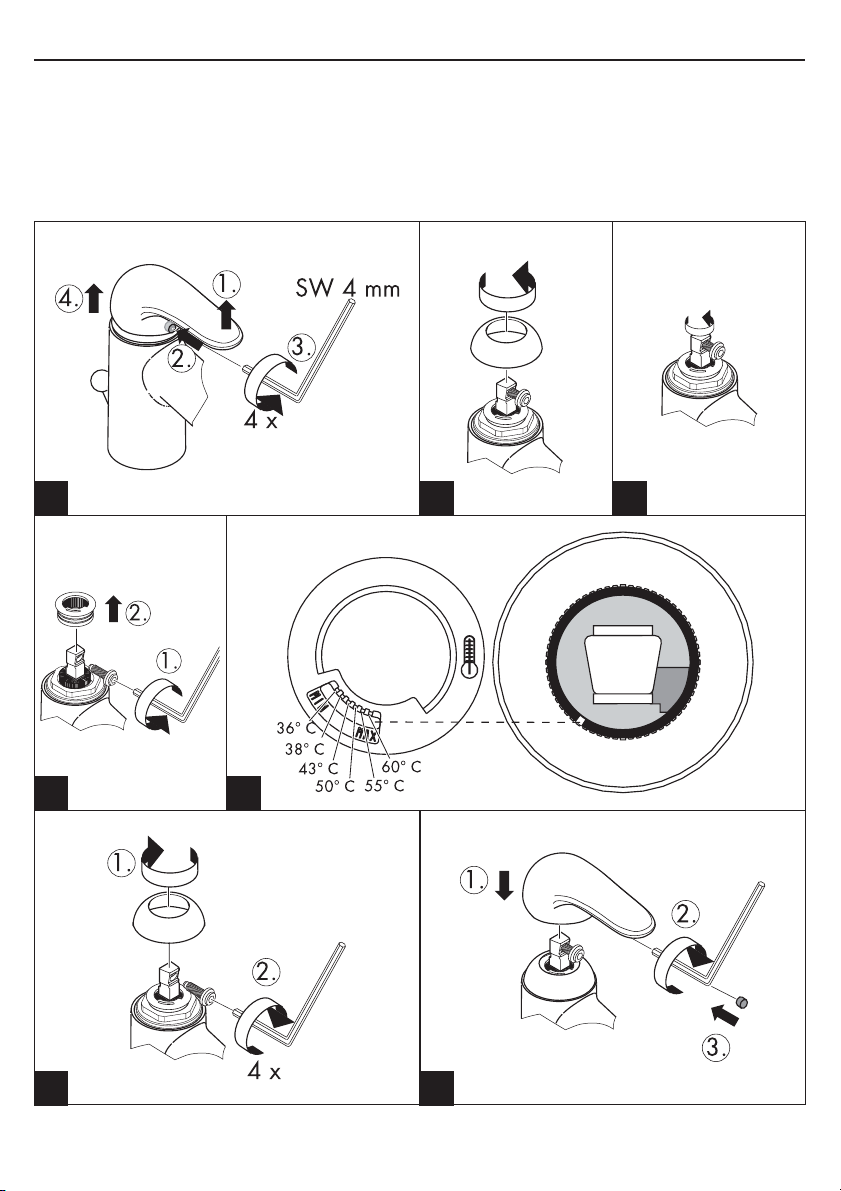 4. 1. SW 4 mm 2. 3. 4 x

2. 1.

36° C
38° C
43° C
50° C
55° C
60° C
MIX

1. 2. 4 x

1. 2. 3.