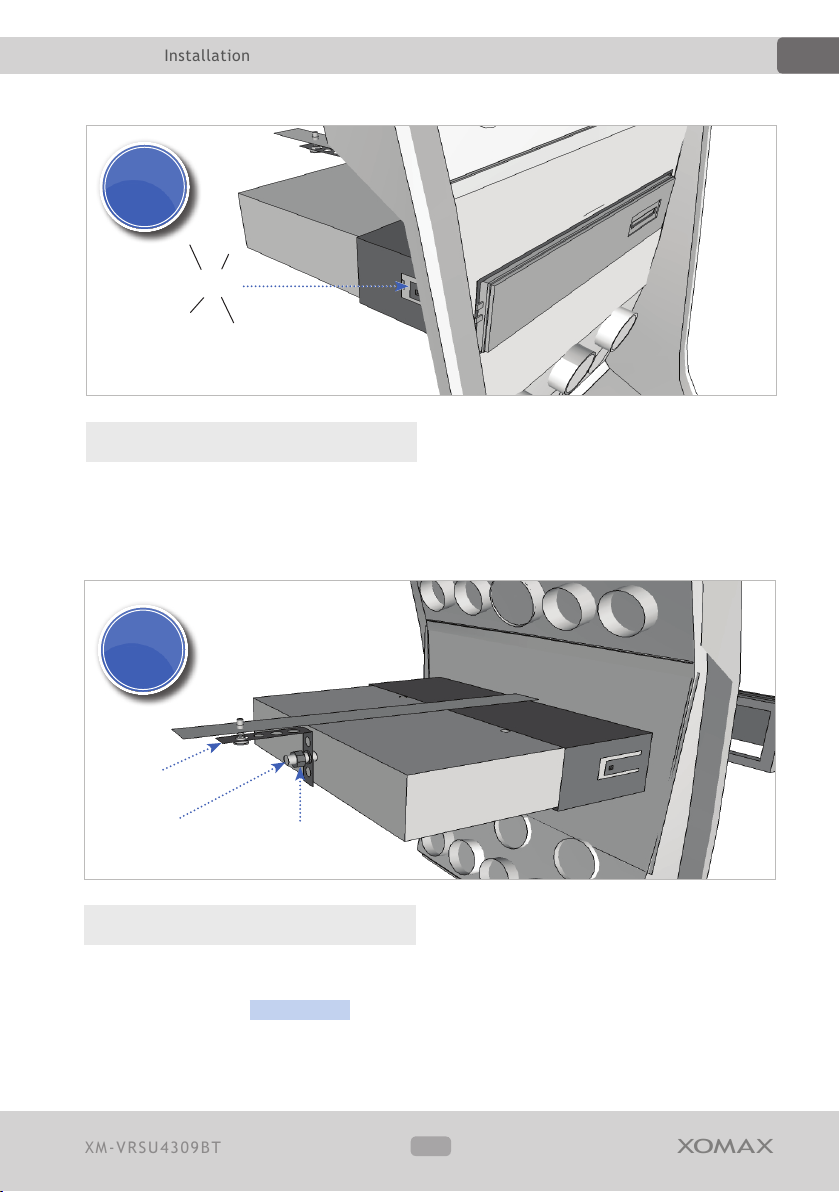 Installation

XM-VRSU4309BT

XOMAX