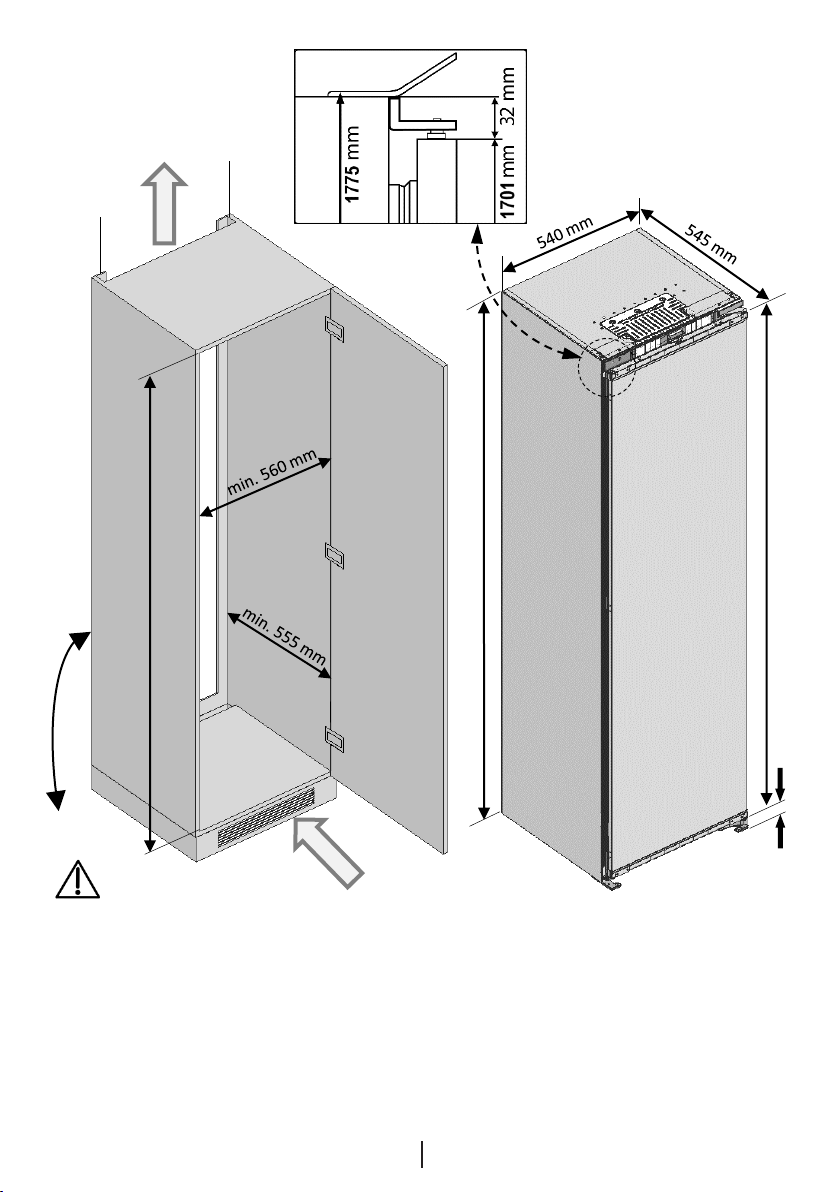 1775 mm
32 mm
1701 mm
540 mm
545 mm
min. 560 mm
min. 555 mm