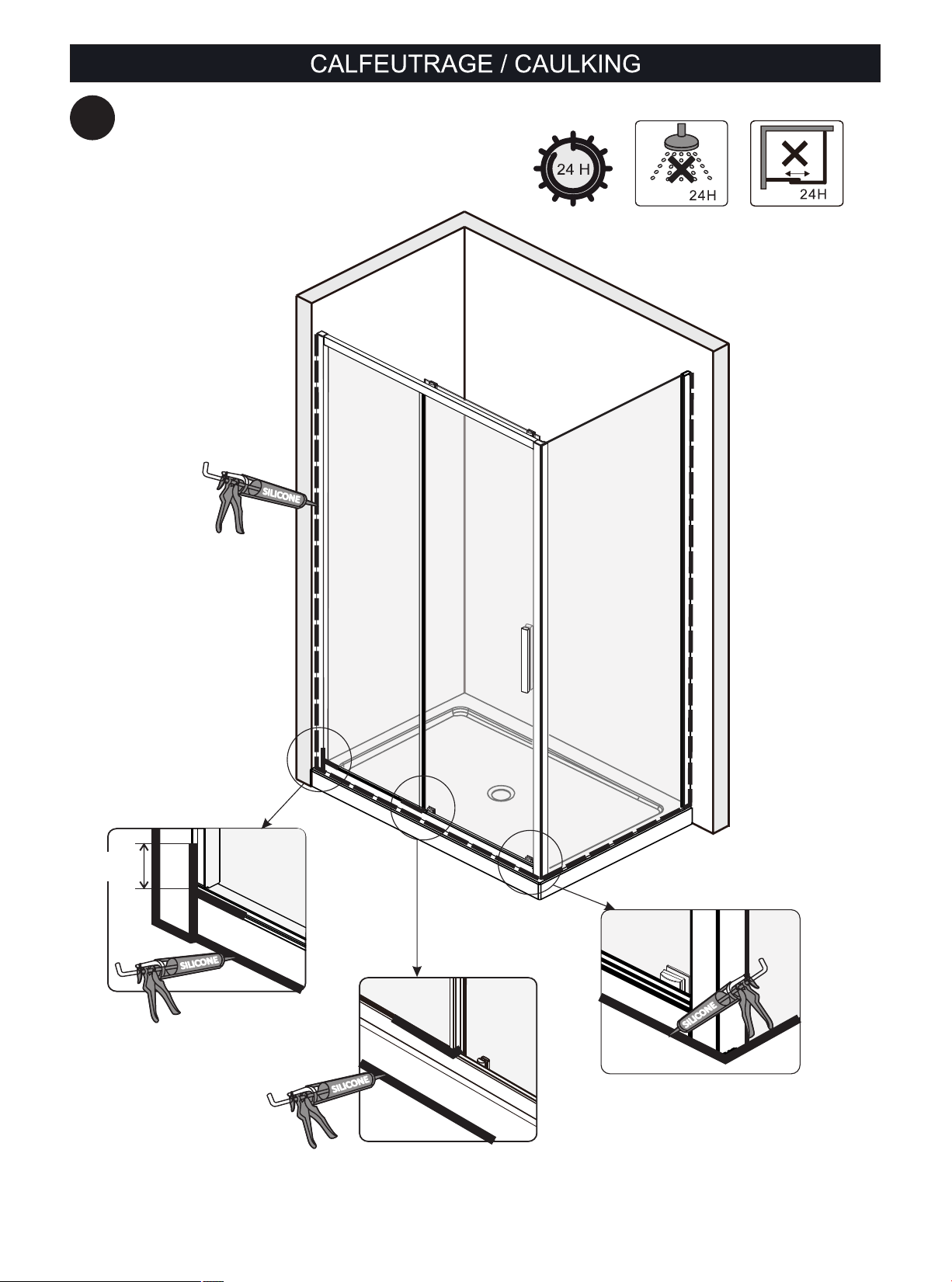 CALFEUTRAGE / CAULKING

24 H

24H

24H

SILICONE

SILICONE

SILICONE

SILICONE