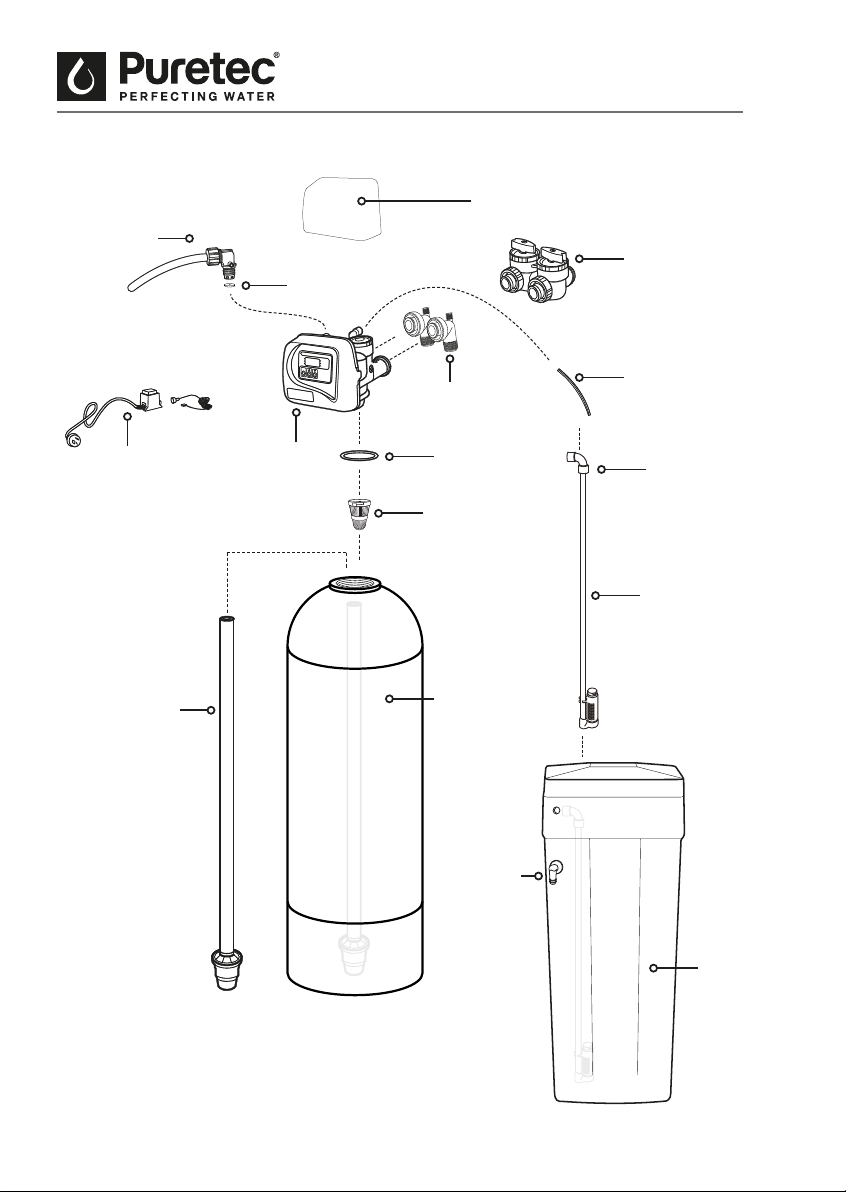 Puretec®
PERFECTING WATER