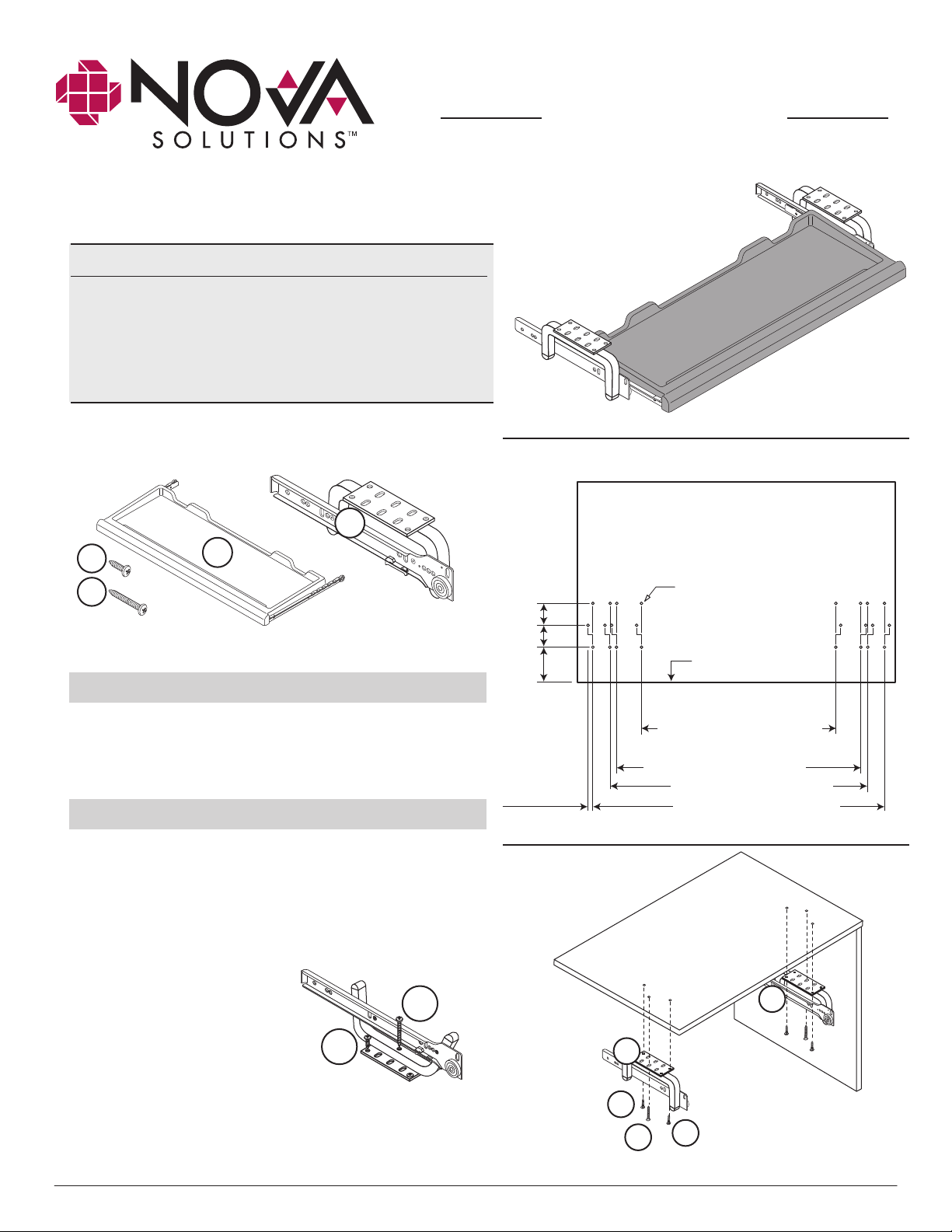 NOVA SOLUTIONS™