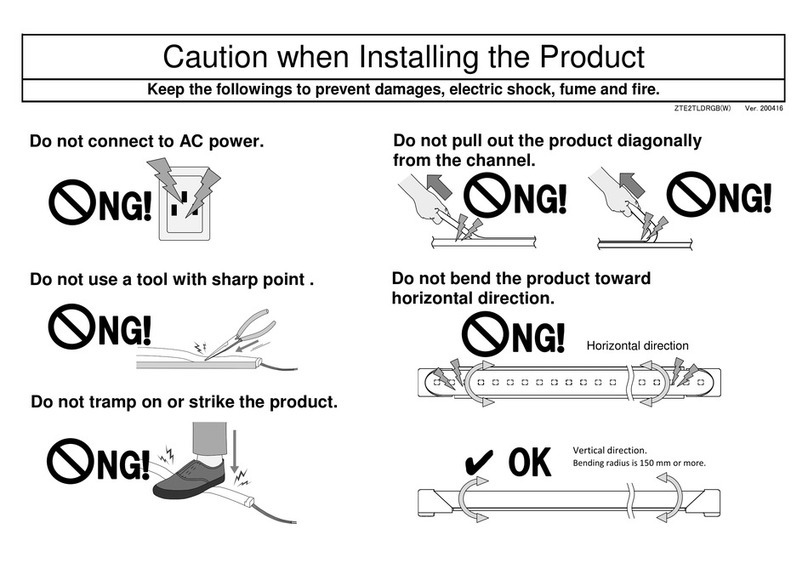 Caution when Installing the Product

Keep the followings to prevent damages, electric shock, fume and fire.

ZTE2TLDRGB(W) Ver. 200416

Do not connect to AC power.

NG!

Do not use a tool with sharp point .

NG!

Do not tramp on or strike the product.

NG!

Do not pull out the product diagonally from the channel.

NG!

NG!

Do not bend the product toward horizontal direction.

NG!

Horizontal direction

✔ OK

Vertical direction.
Bending radius is 150 mm or more.