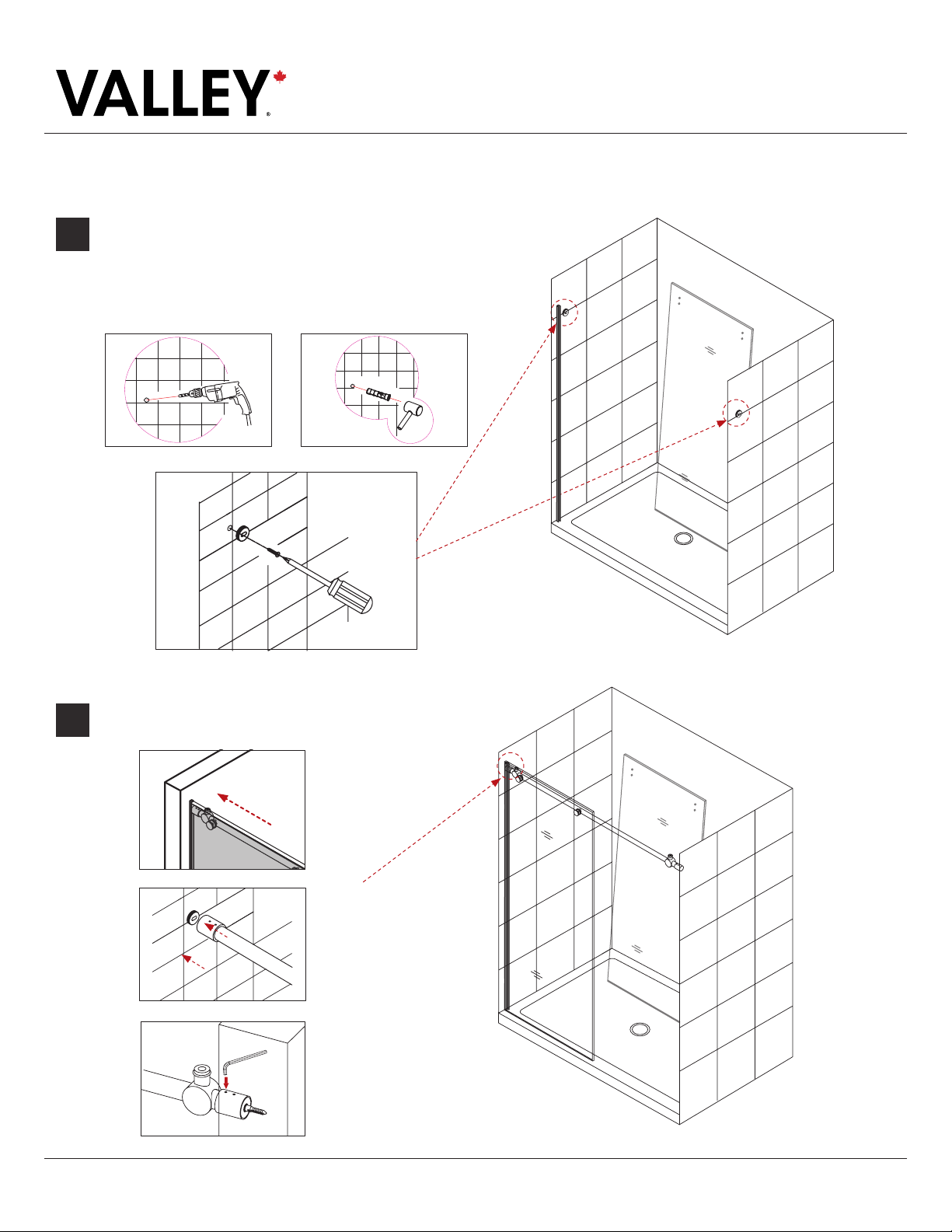 VALLEY®