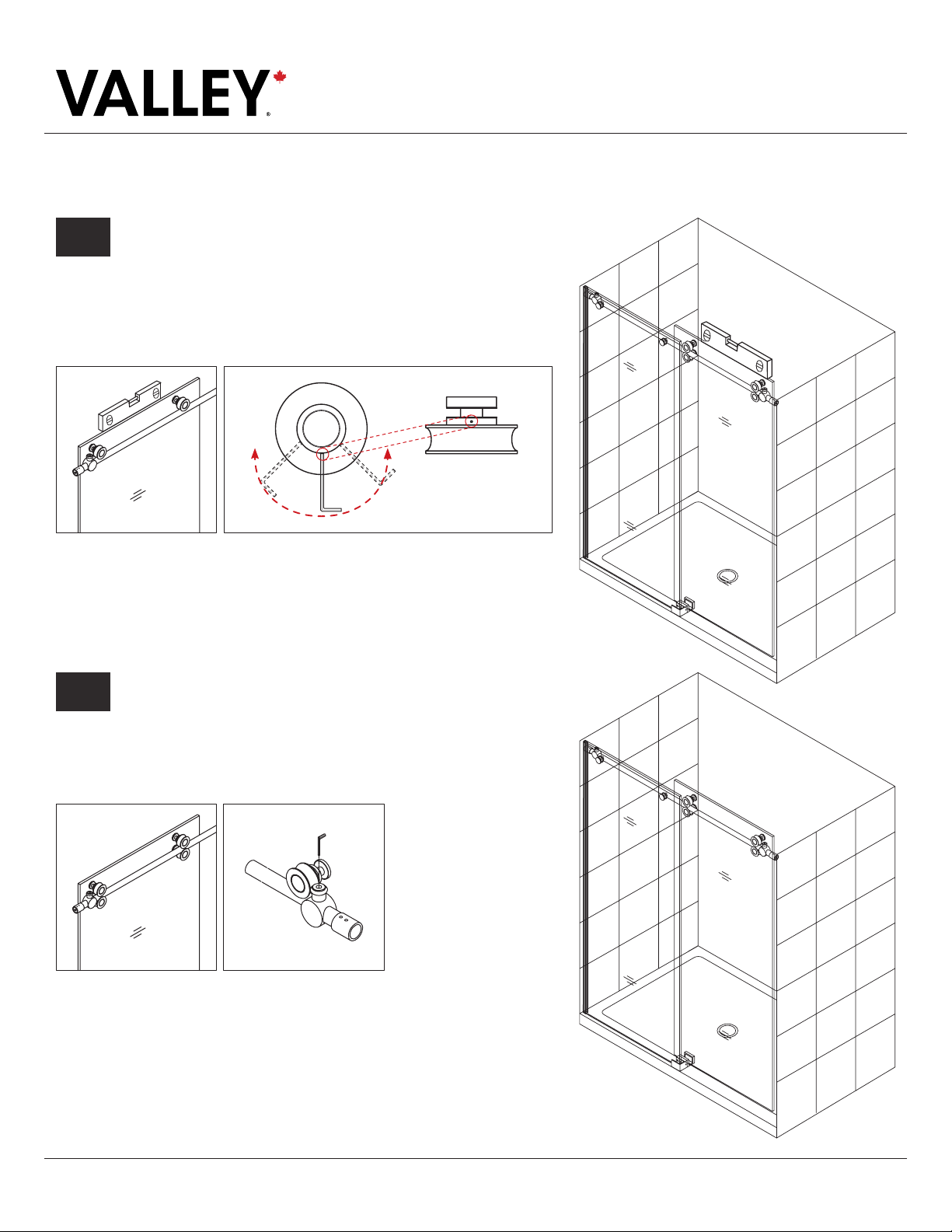 VALLEY®