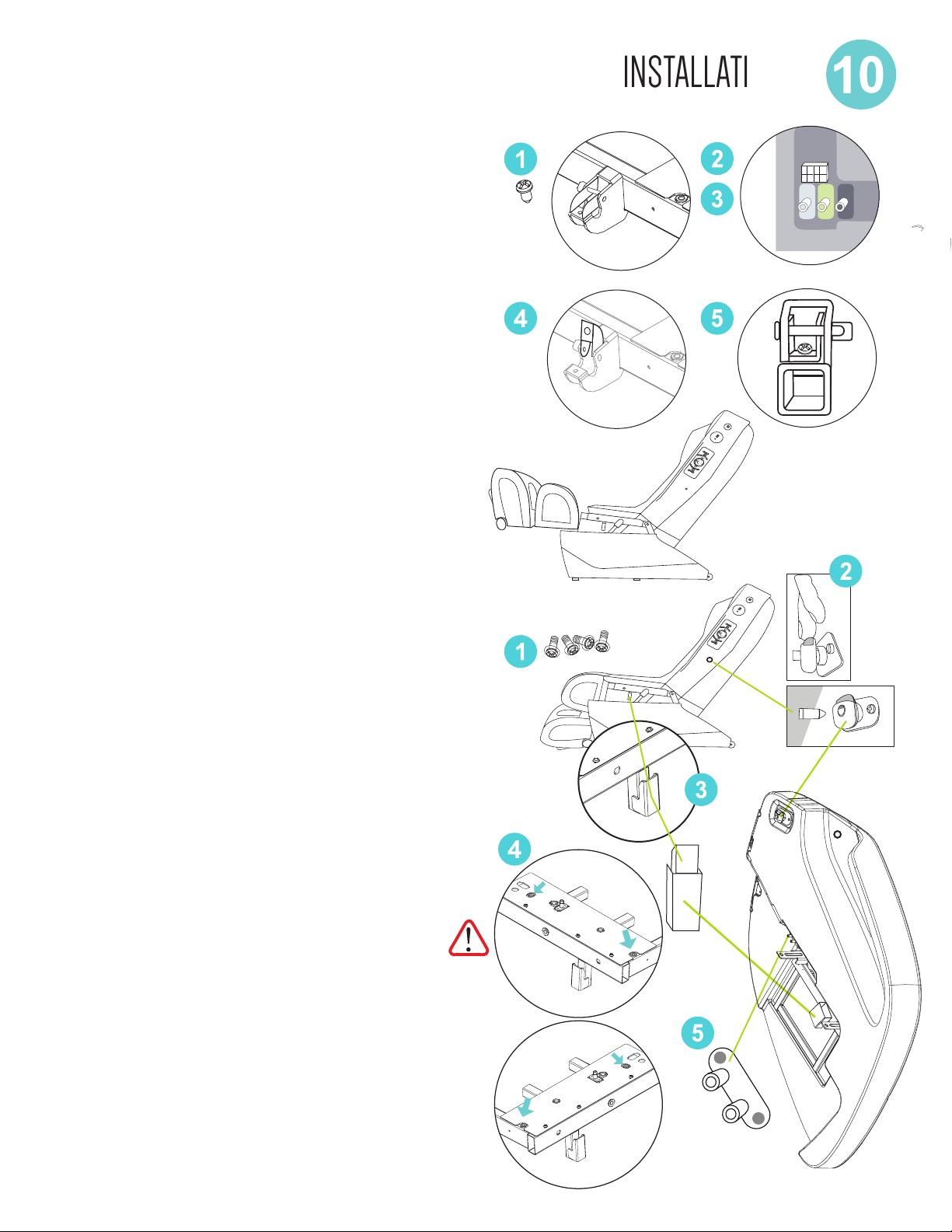 INSTALLATI

10

1

2

3

4

5

2

1

3

4

5