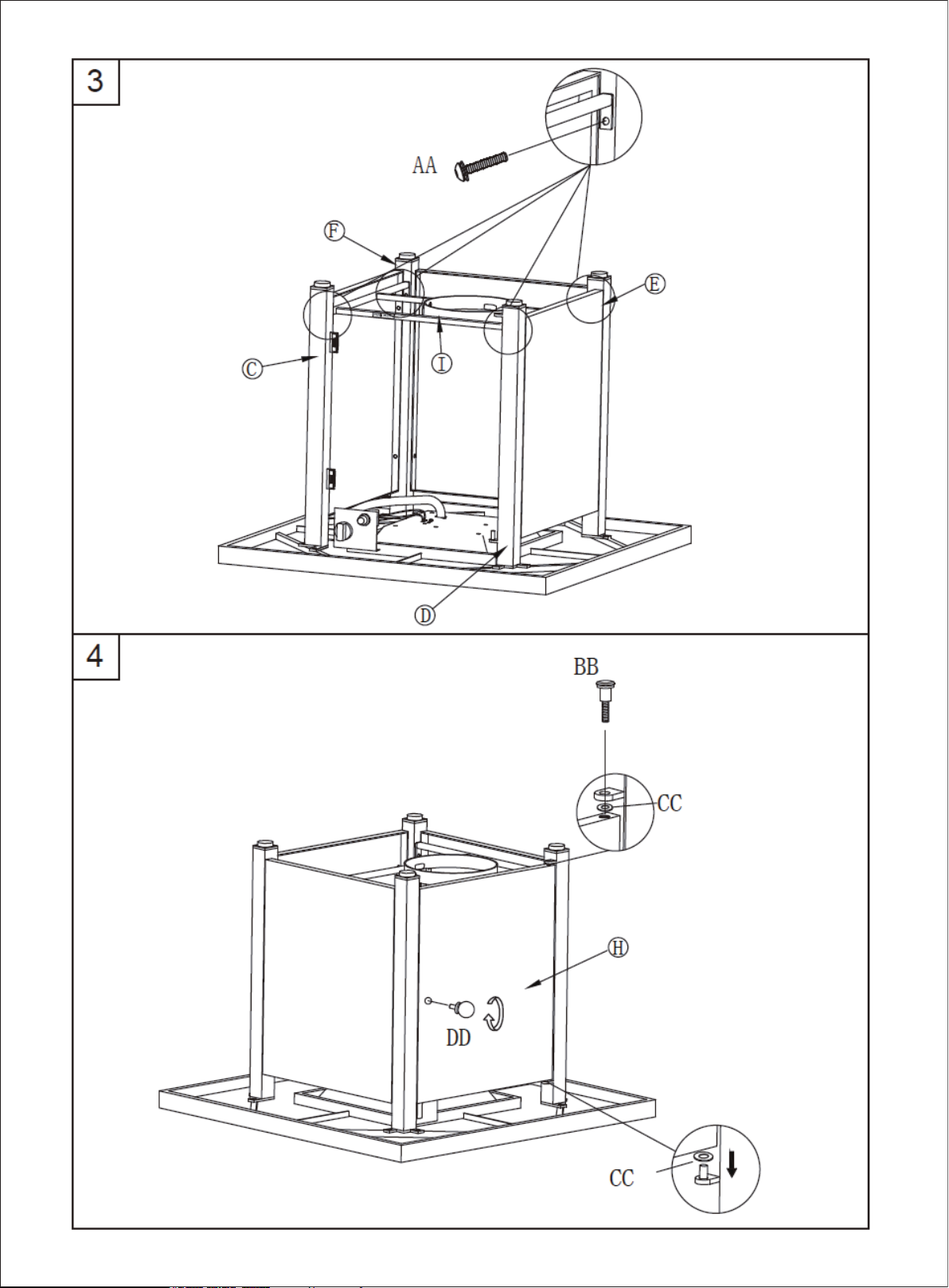 3

AA

F

E

C

I

D

4

BB

CC

H

DD

CC