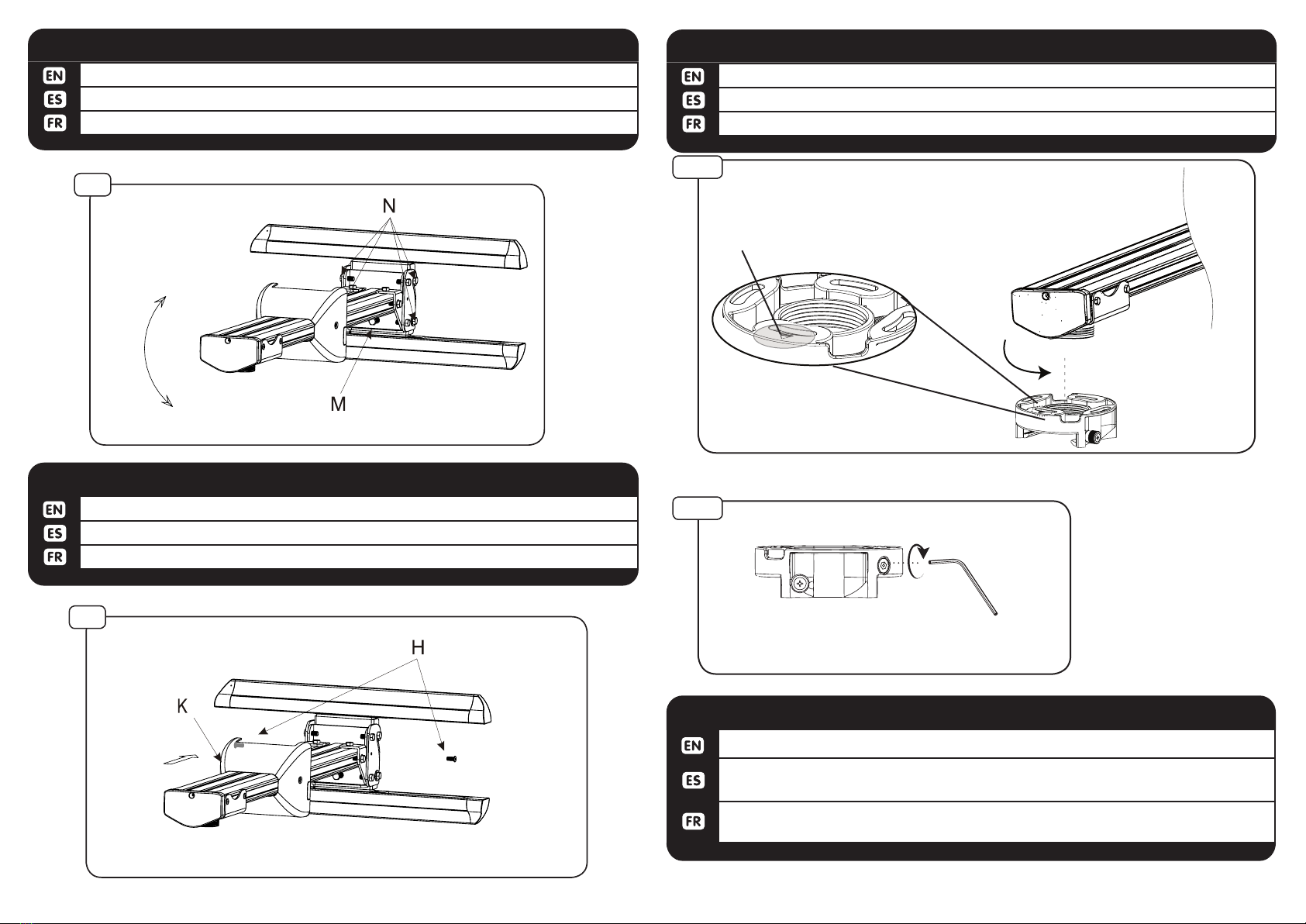 EN
ES
FR

N
M

EN
ES
FR

H
K

EN
ES
FR

EN
ES
FR