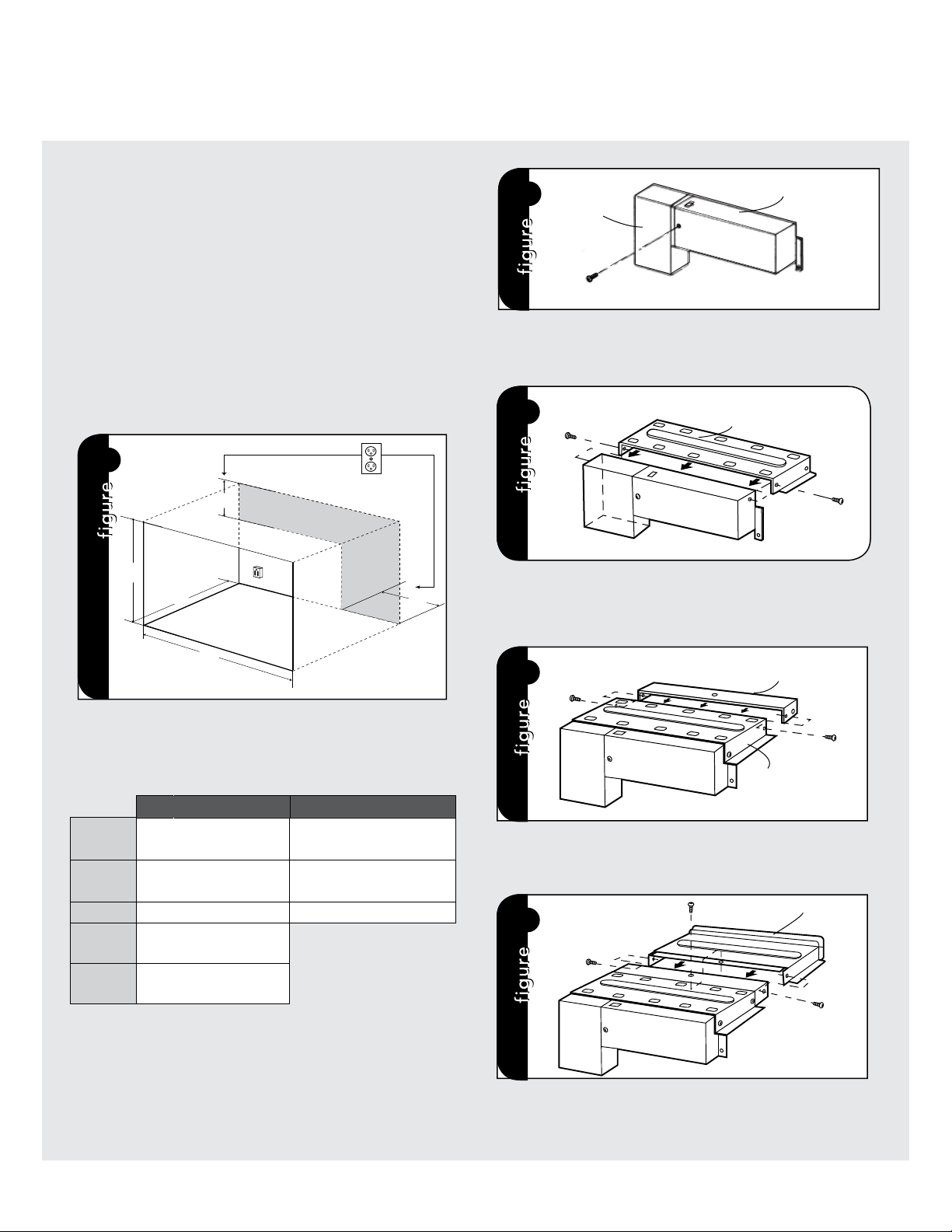 figure

figure

figure

figure

figure