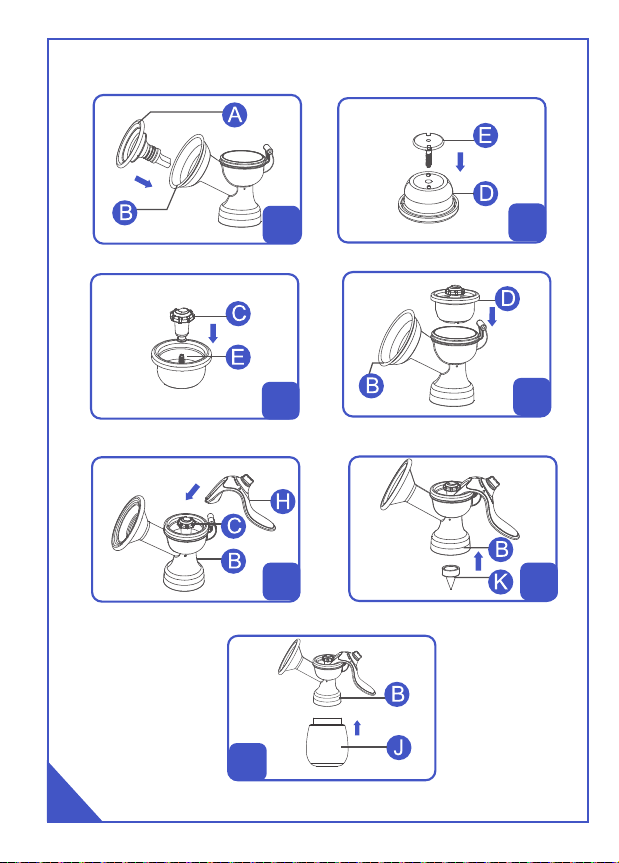 A
B
E
D
C
E
D
B
H
C
B
B
K
B
J