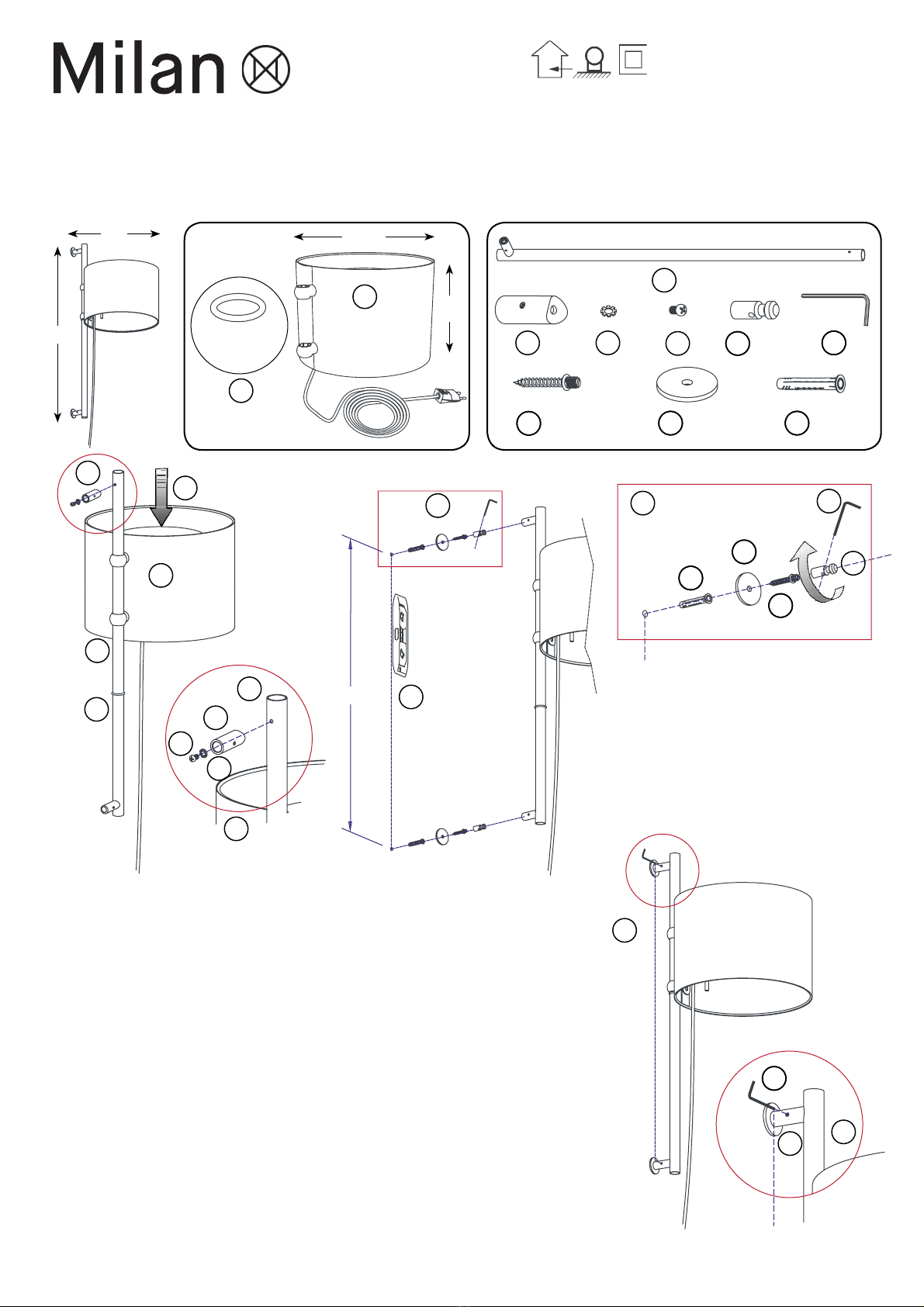 Milan