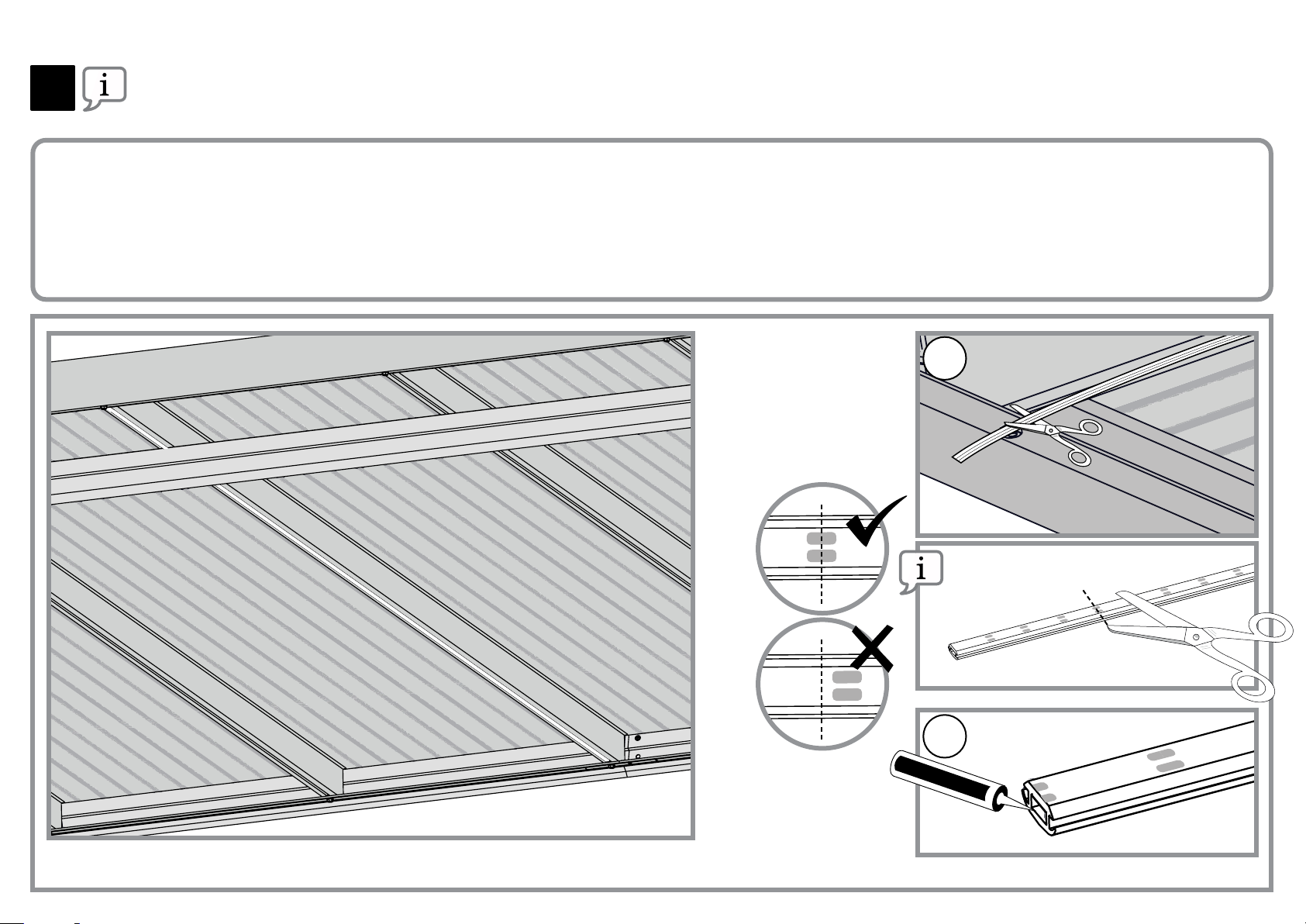 i

i