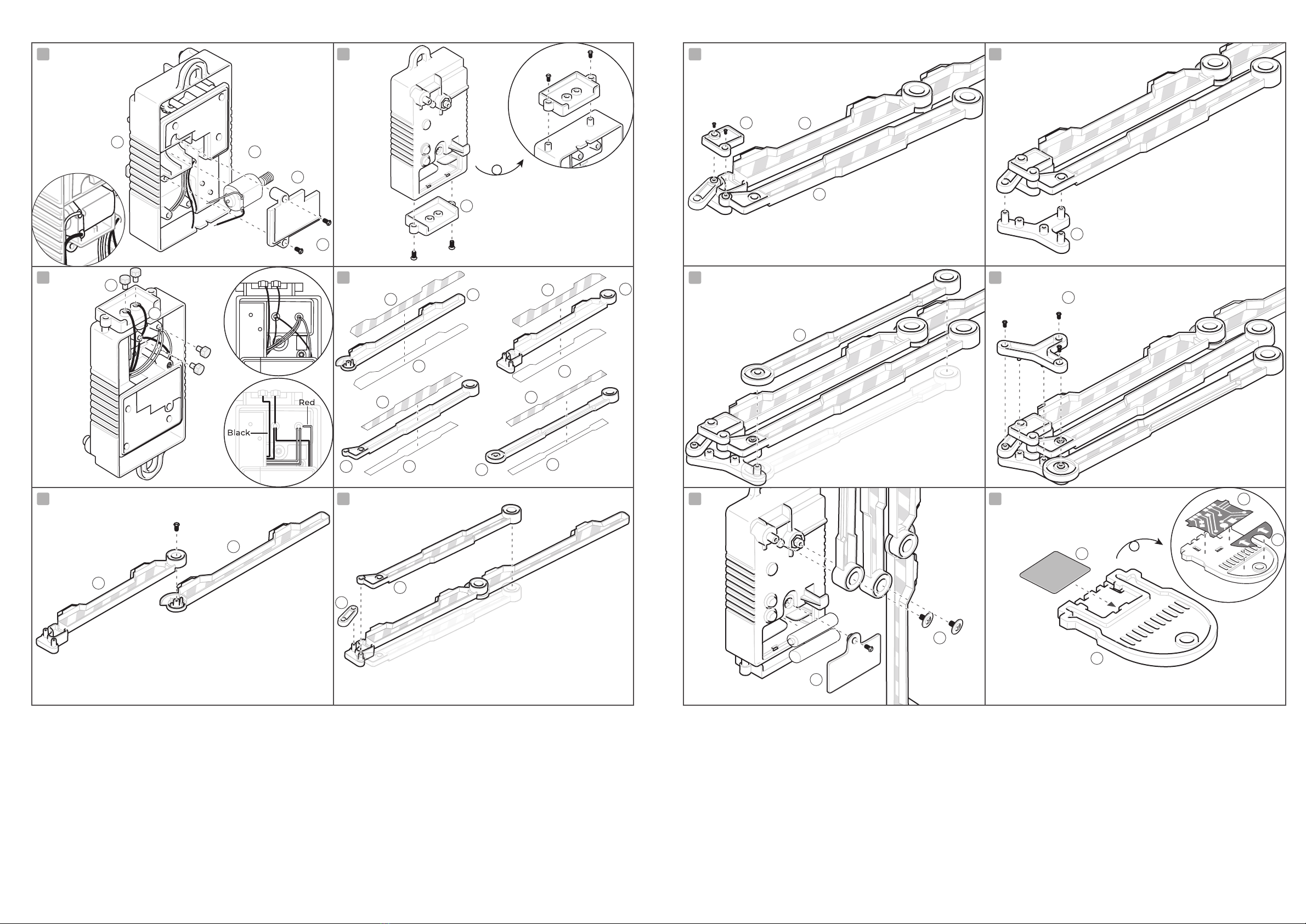 Red

Black