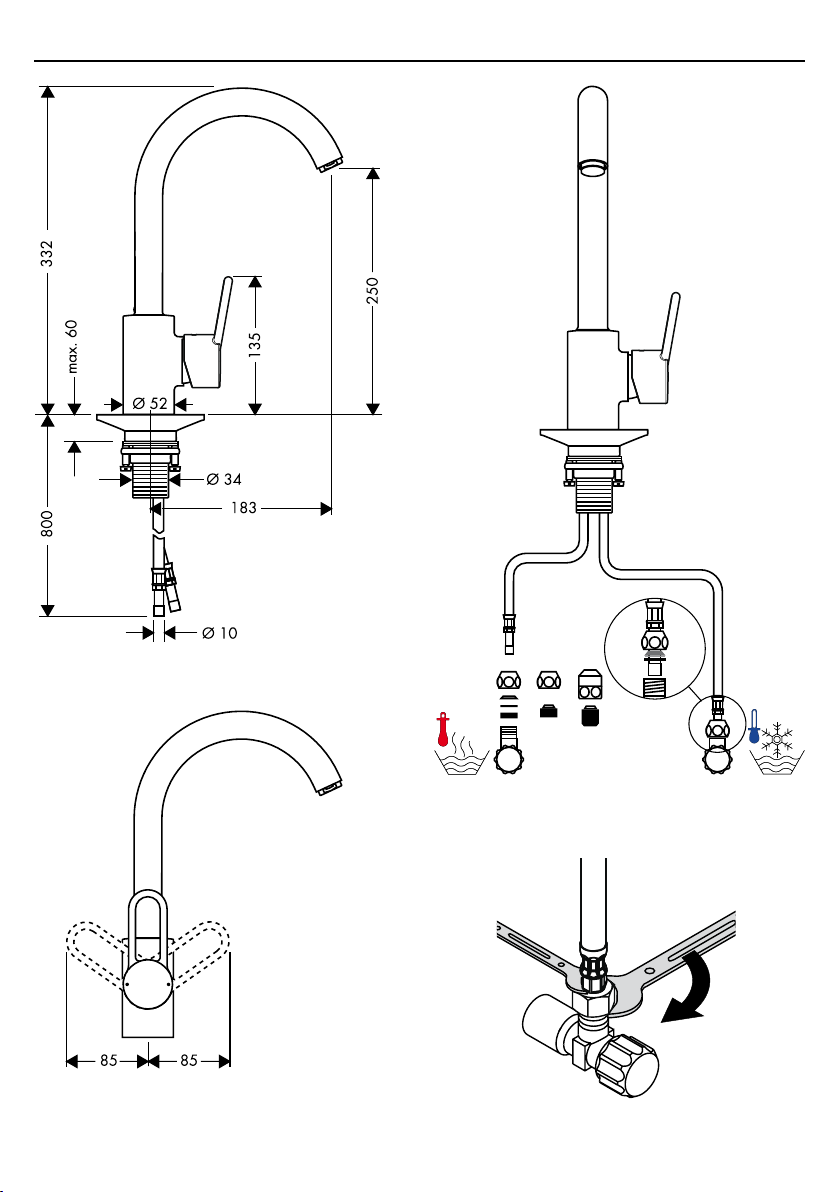 332
max. 60
135
250
Ø 52
Ø 34
183
800
Ø 10
85
85