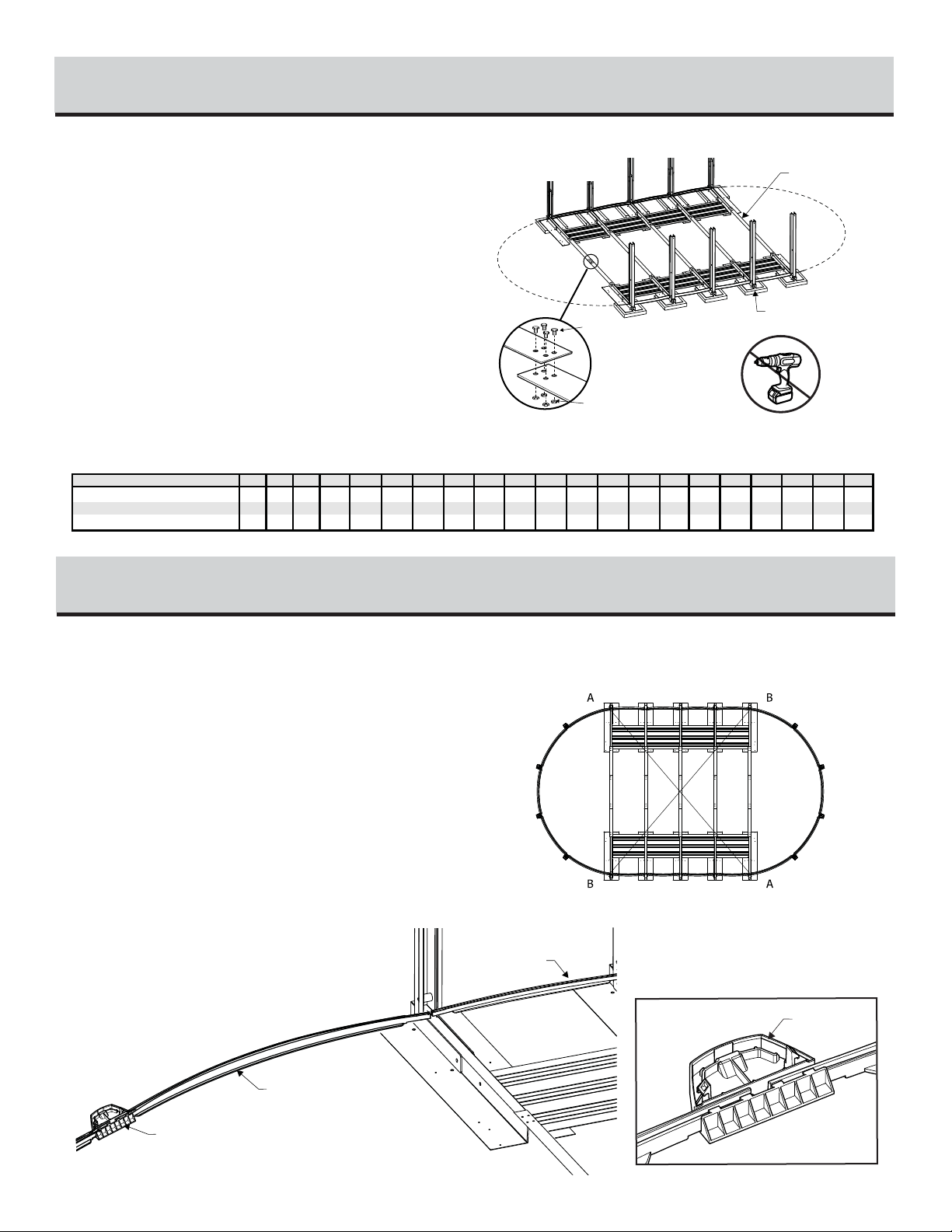 A

B

B

A