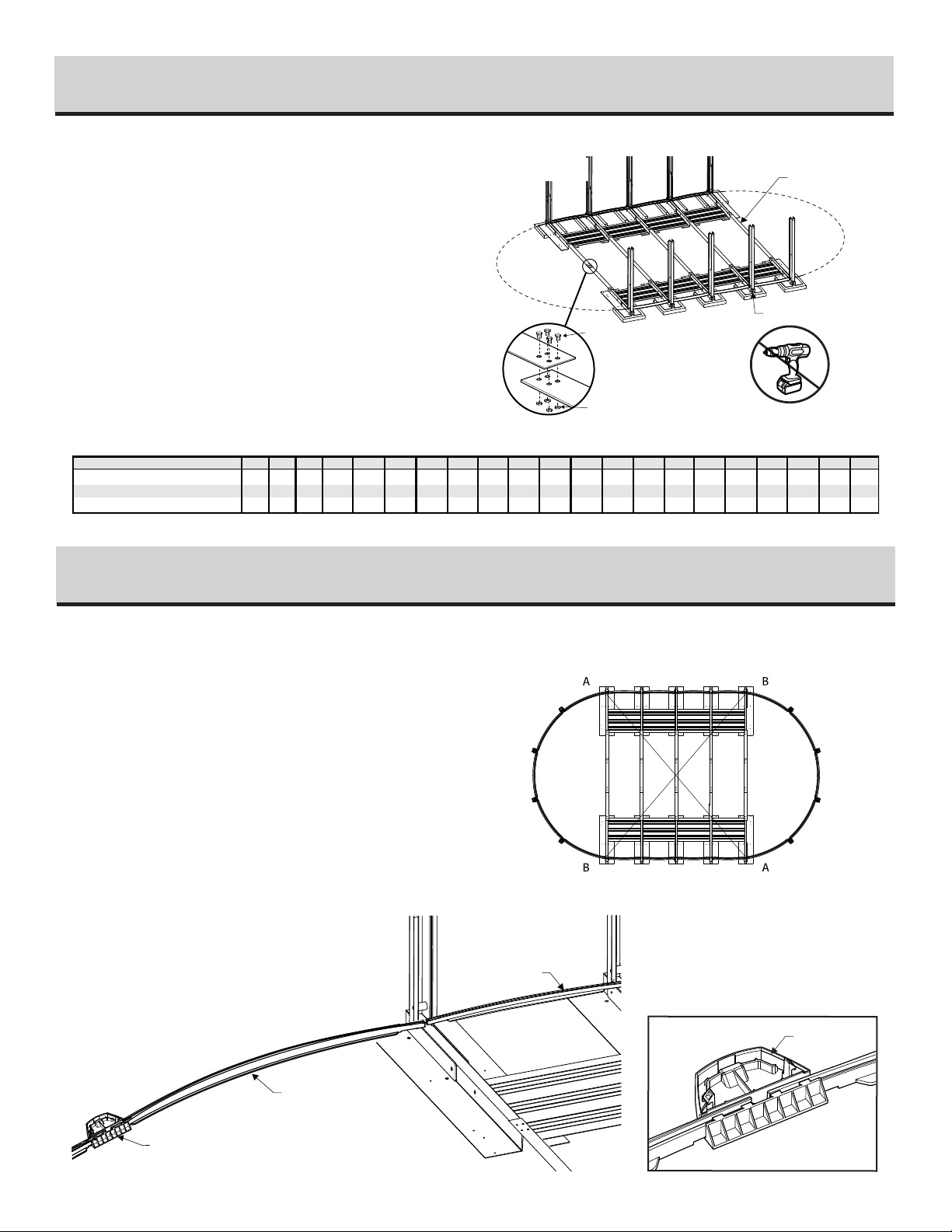 A

B

B

A