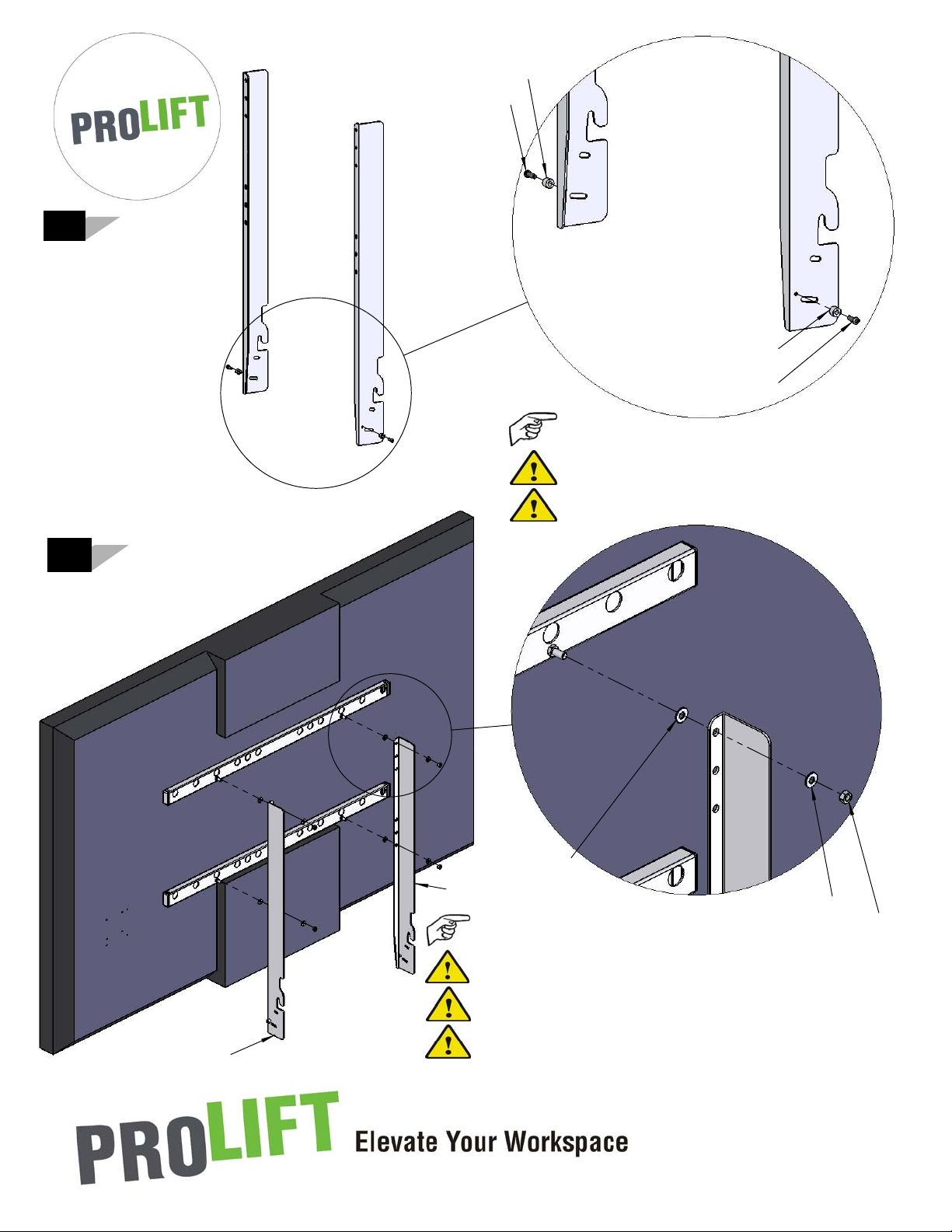 PROLIFT

PROLIFT Elevate Your Workspace