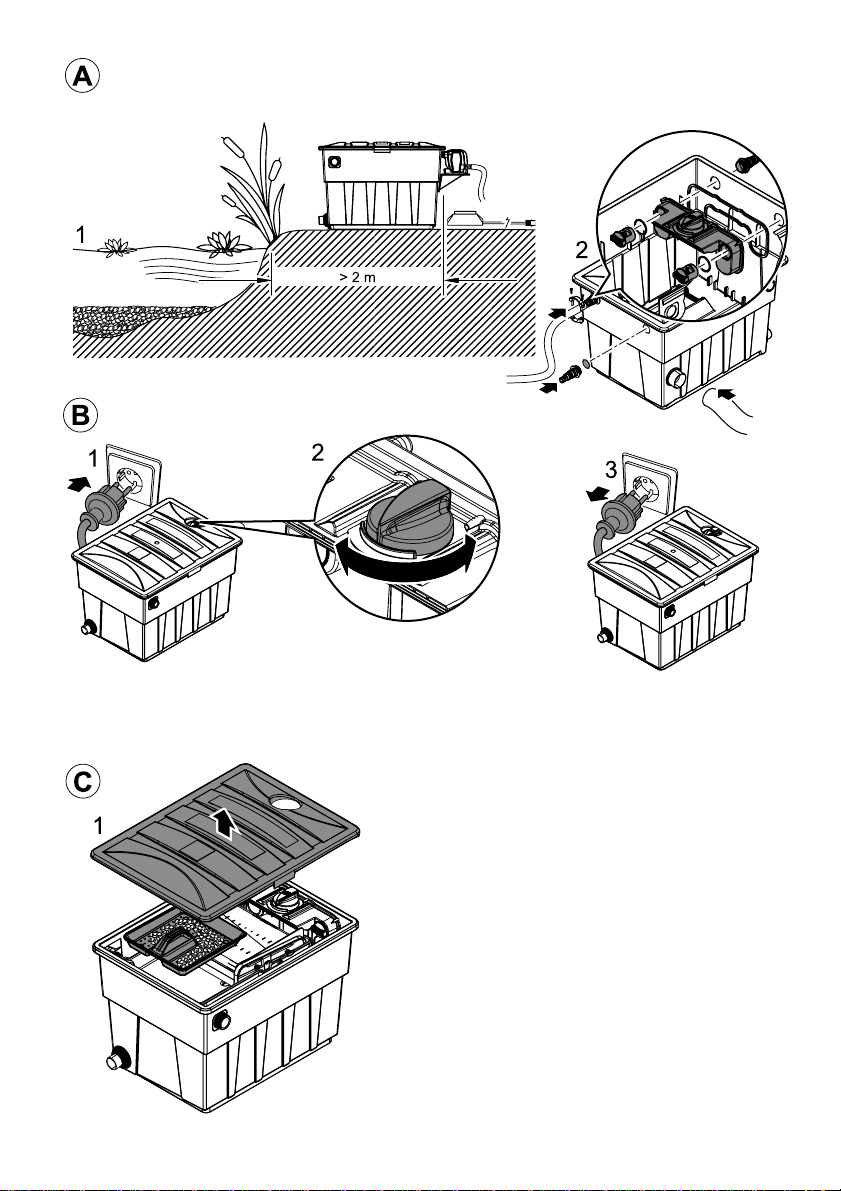 A

1

> 2 m

2

B

1

2

3

C

1