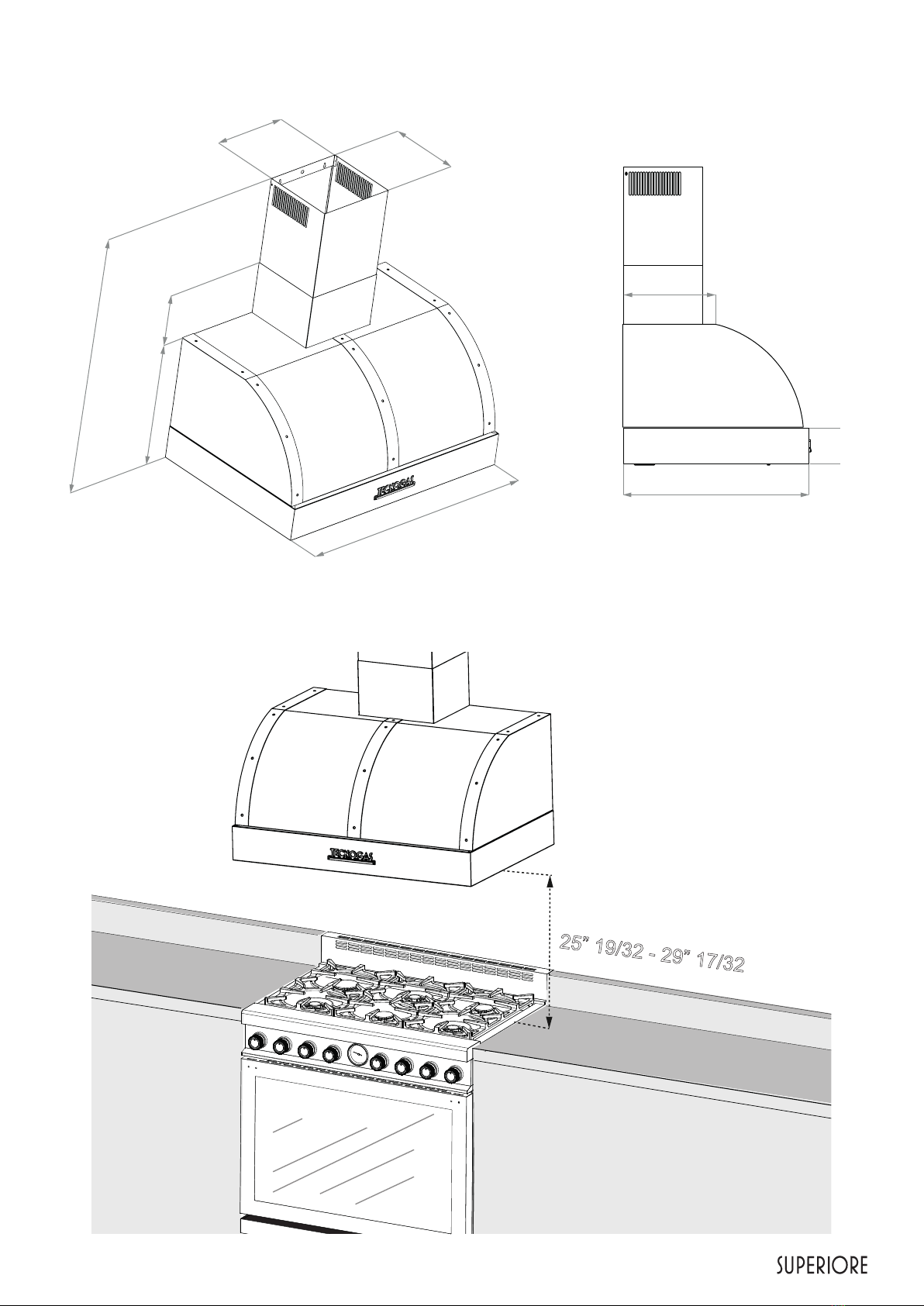 TECNOGAS

TECNOGAS

25" 19/32 - 29" 17/32

SUPERIORE