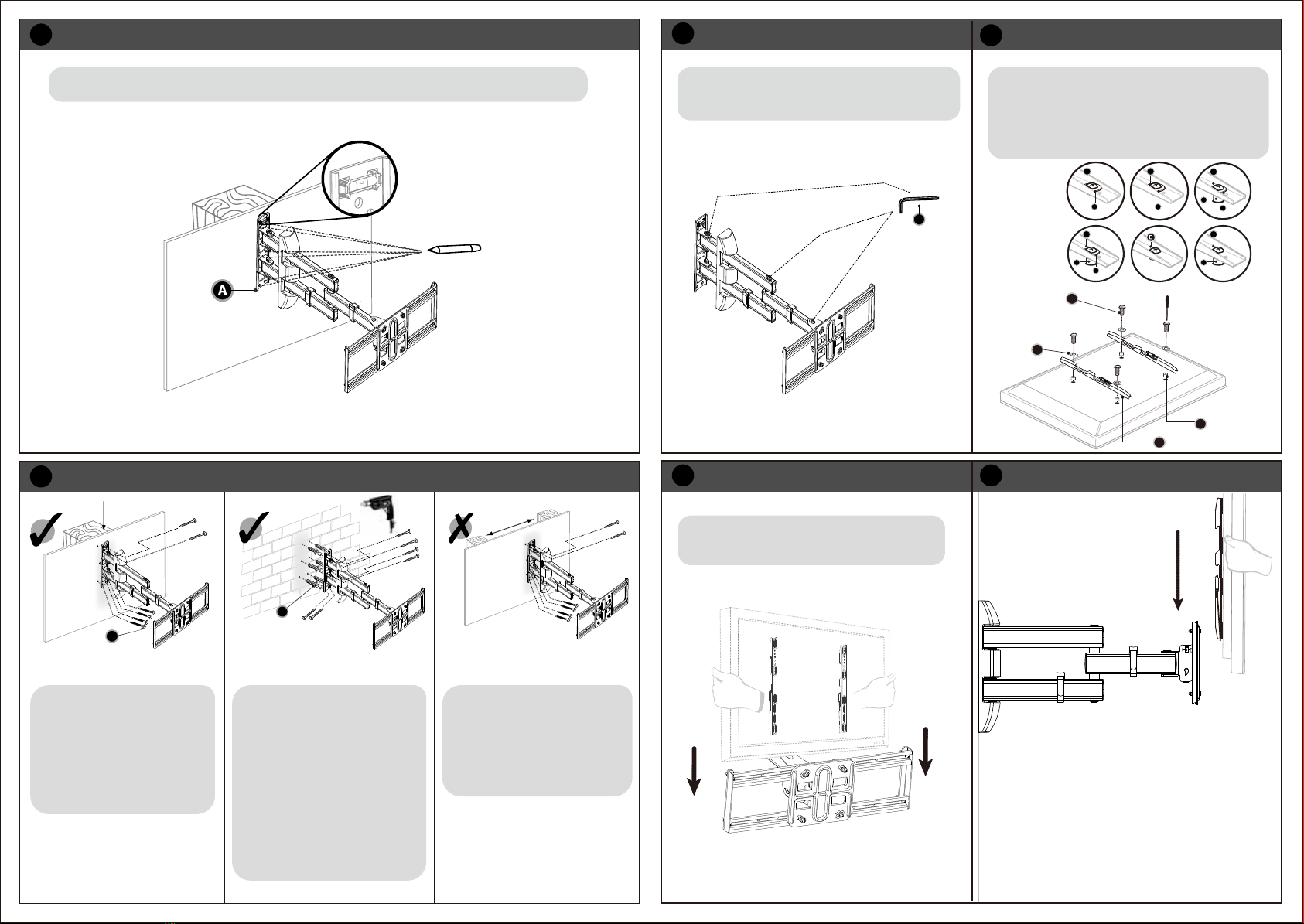 A
E