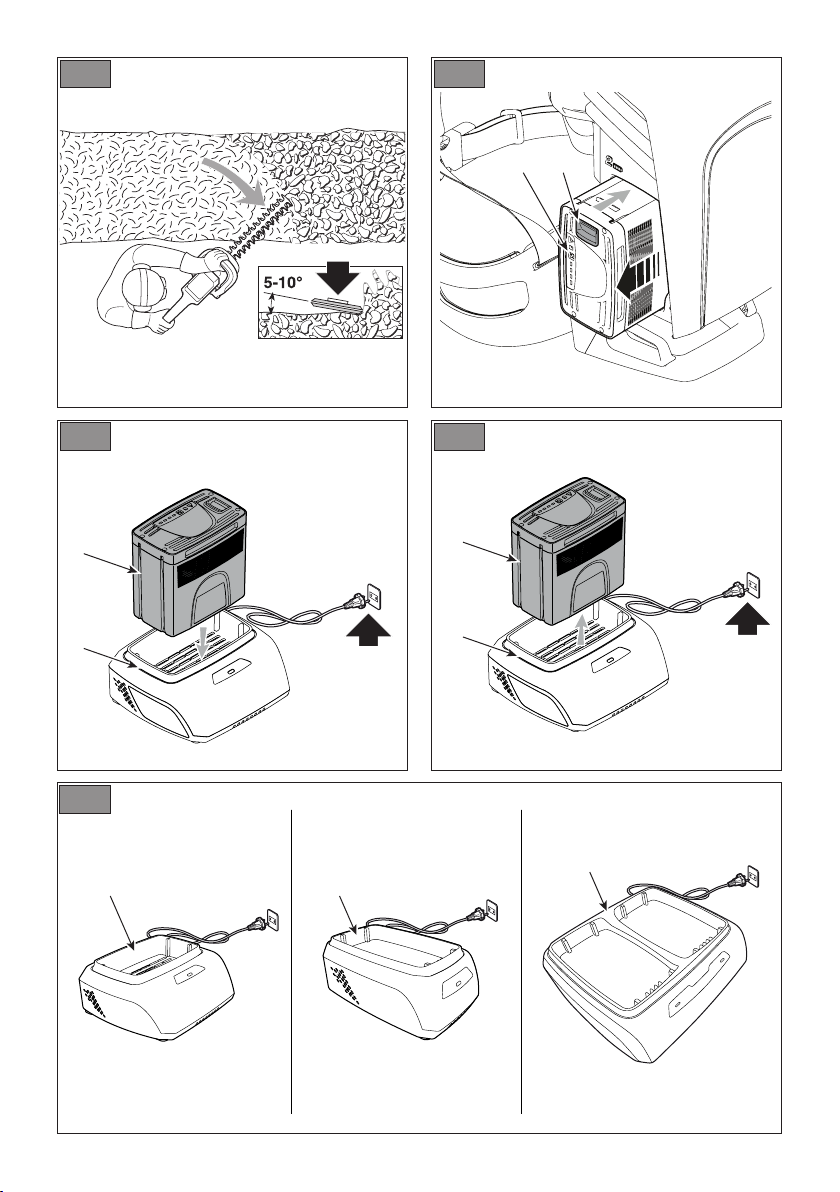 5-10°