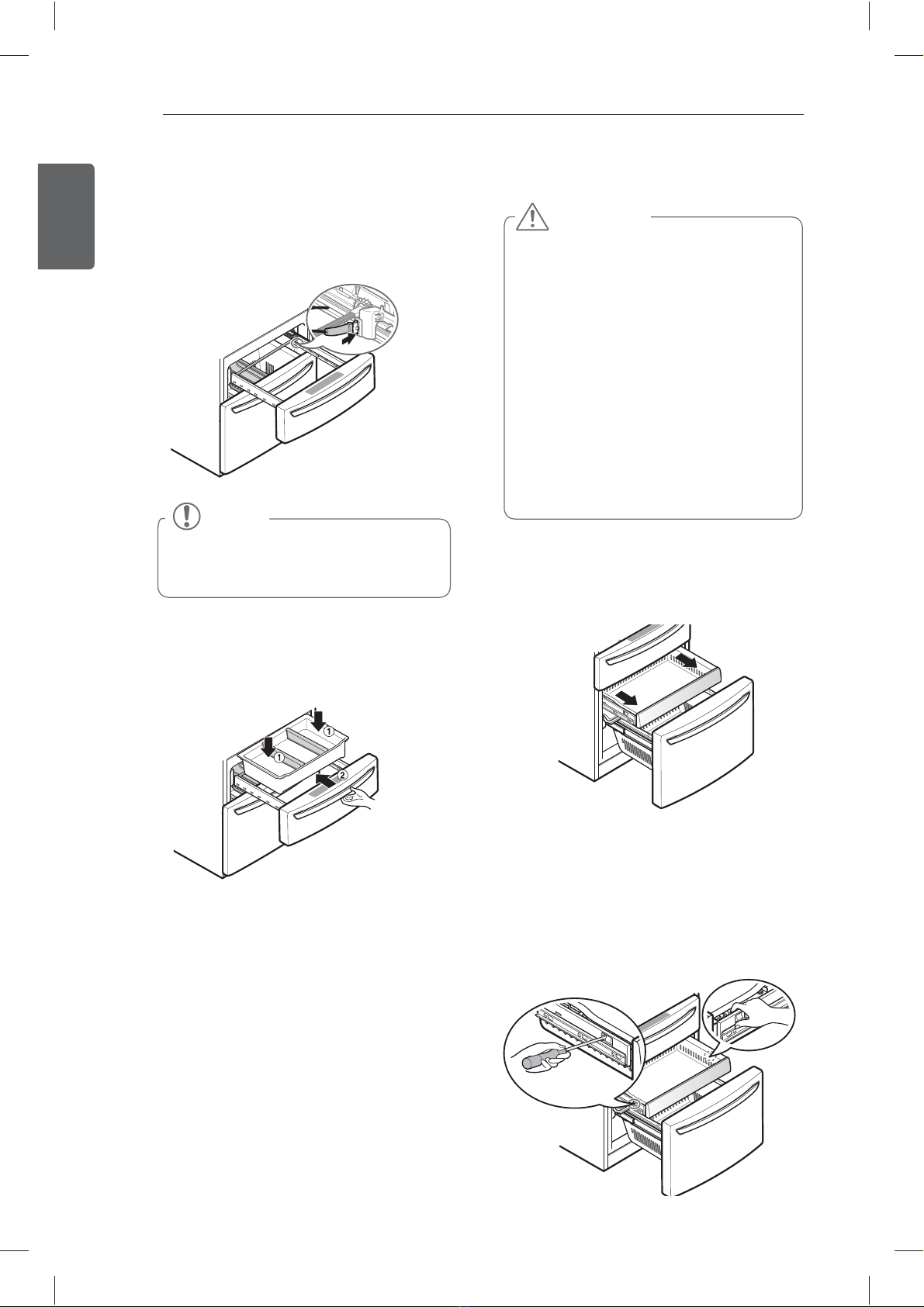 ①
①
②