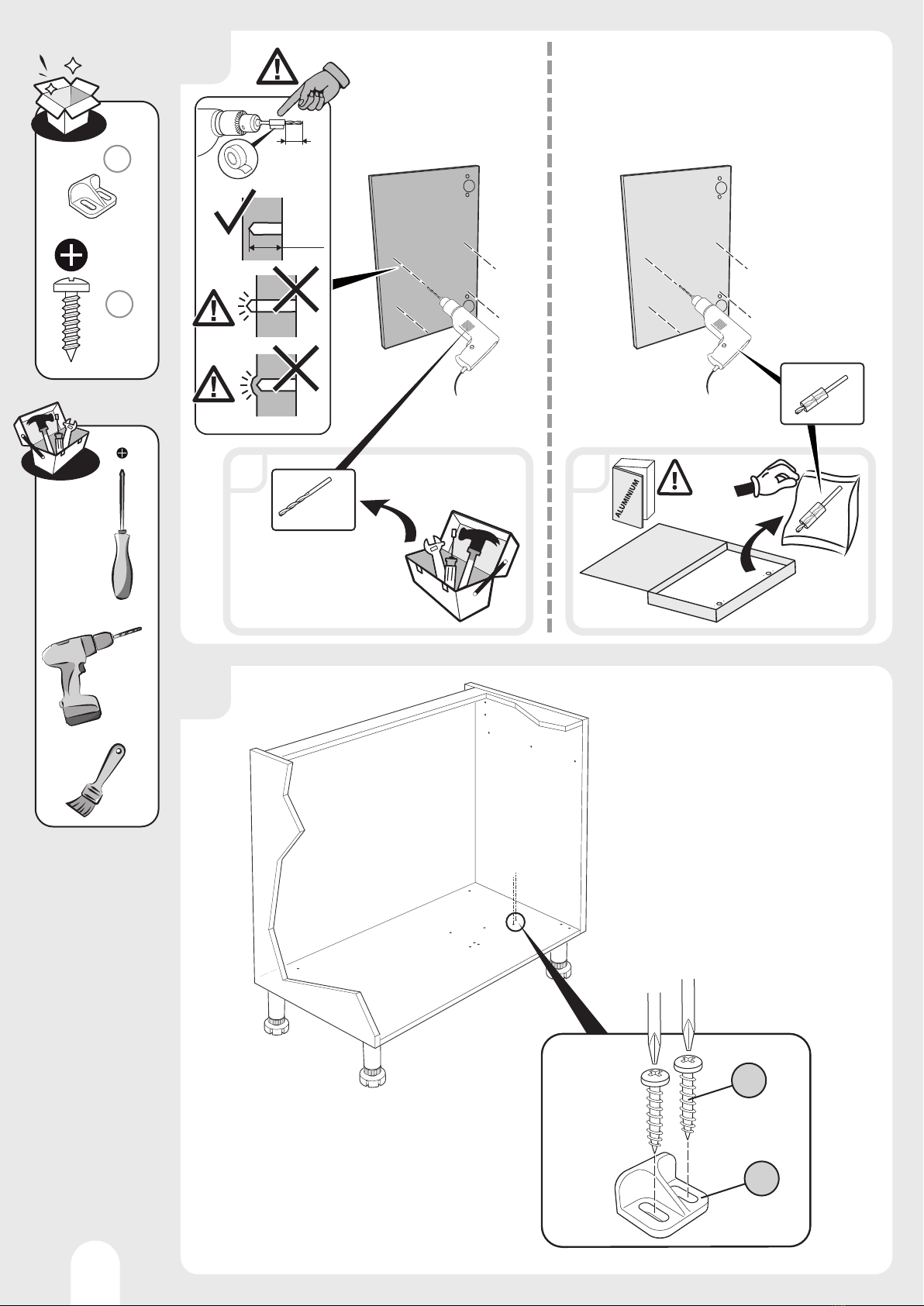 ALUMINIUM