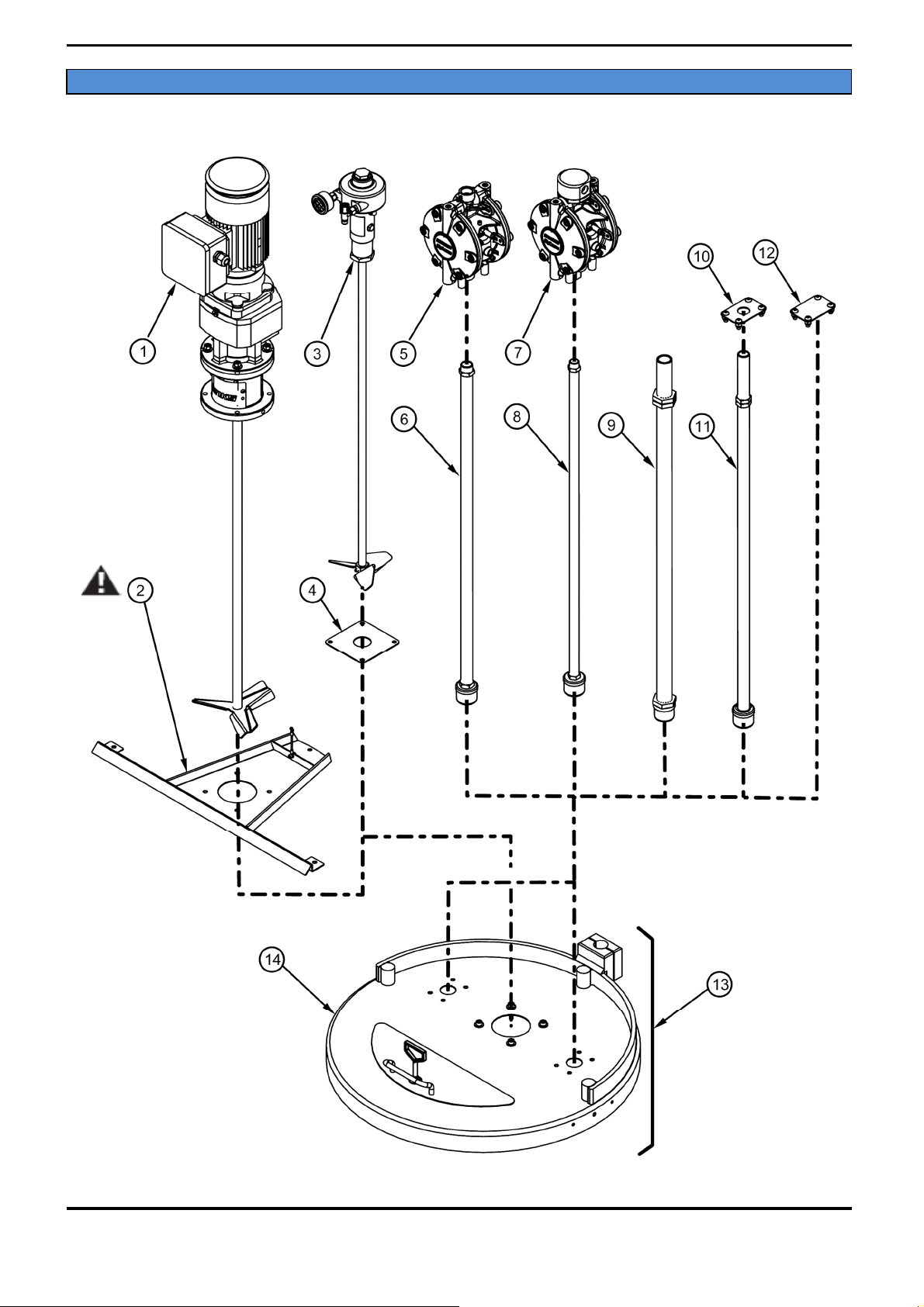 1
3
5
7
10
12
6
8
9
11
2
4
14
13