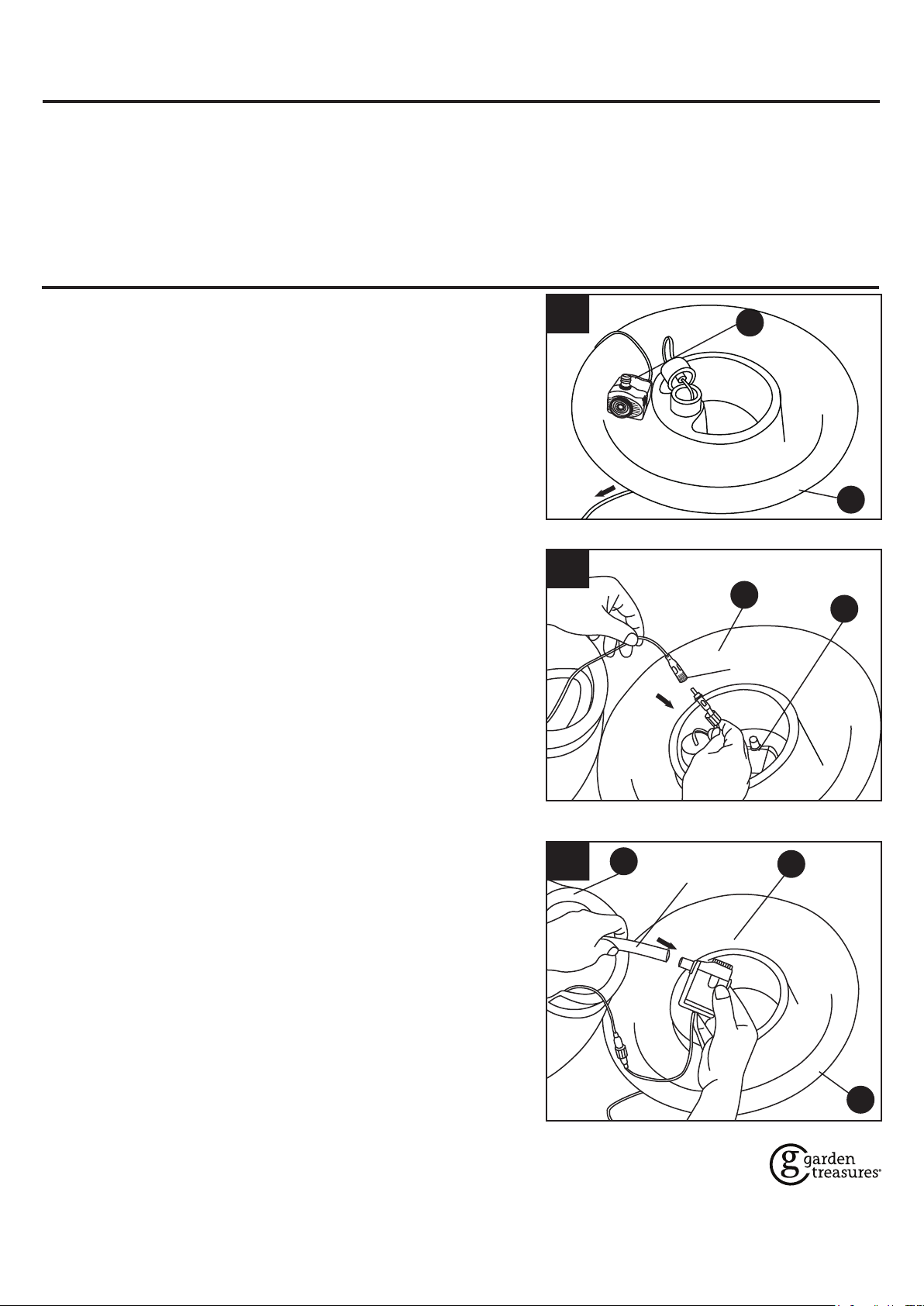 garden treasures®