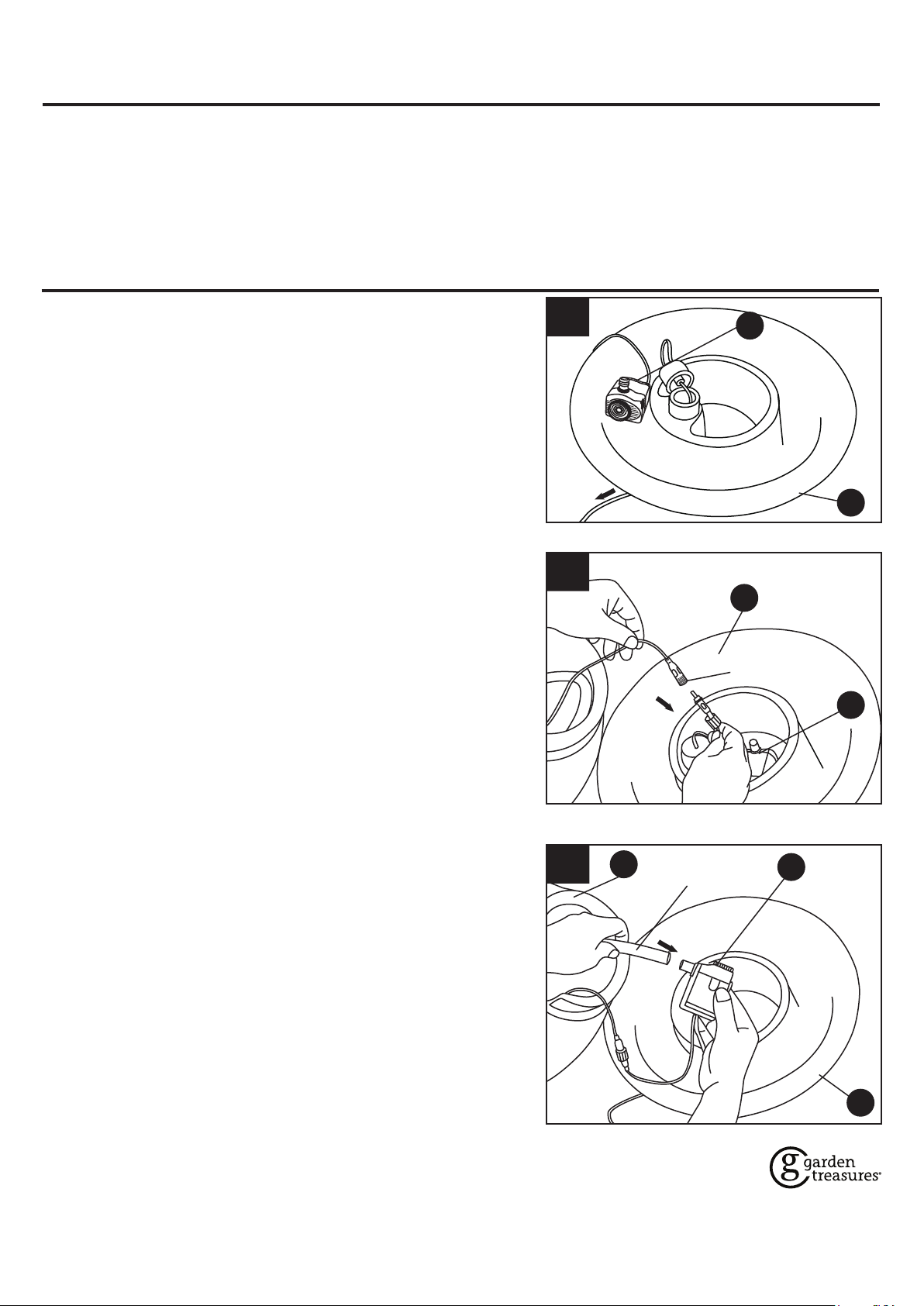 garden treasures®