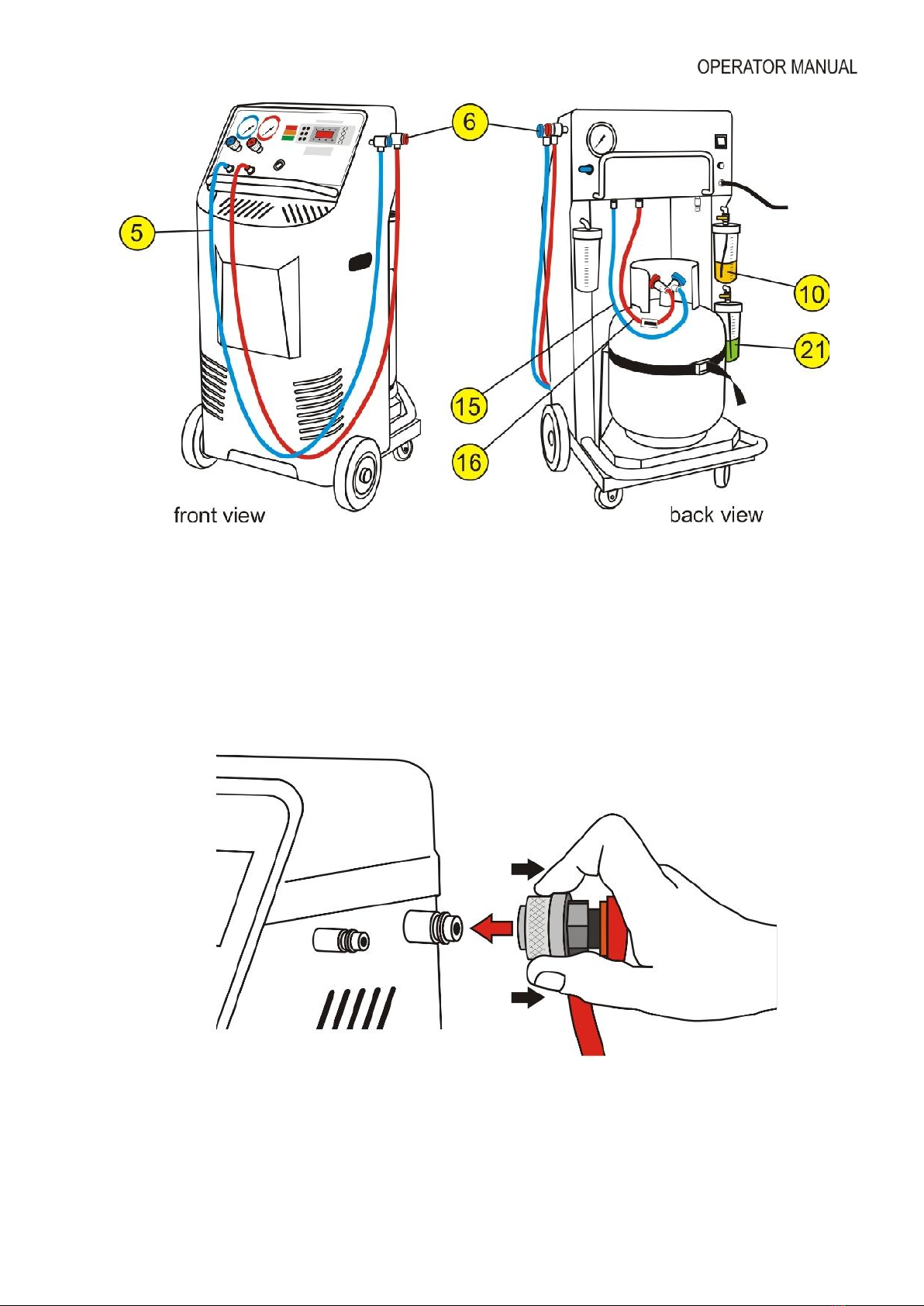 OPERATOR MANUAL

6

5

10

21

15

16

front view

back view