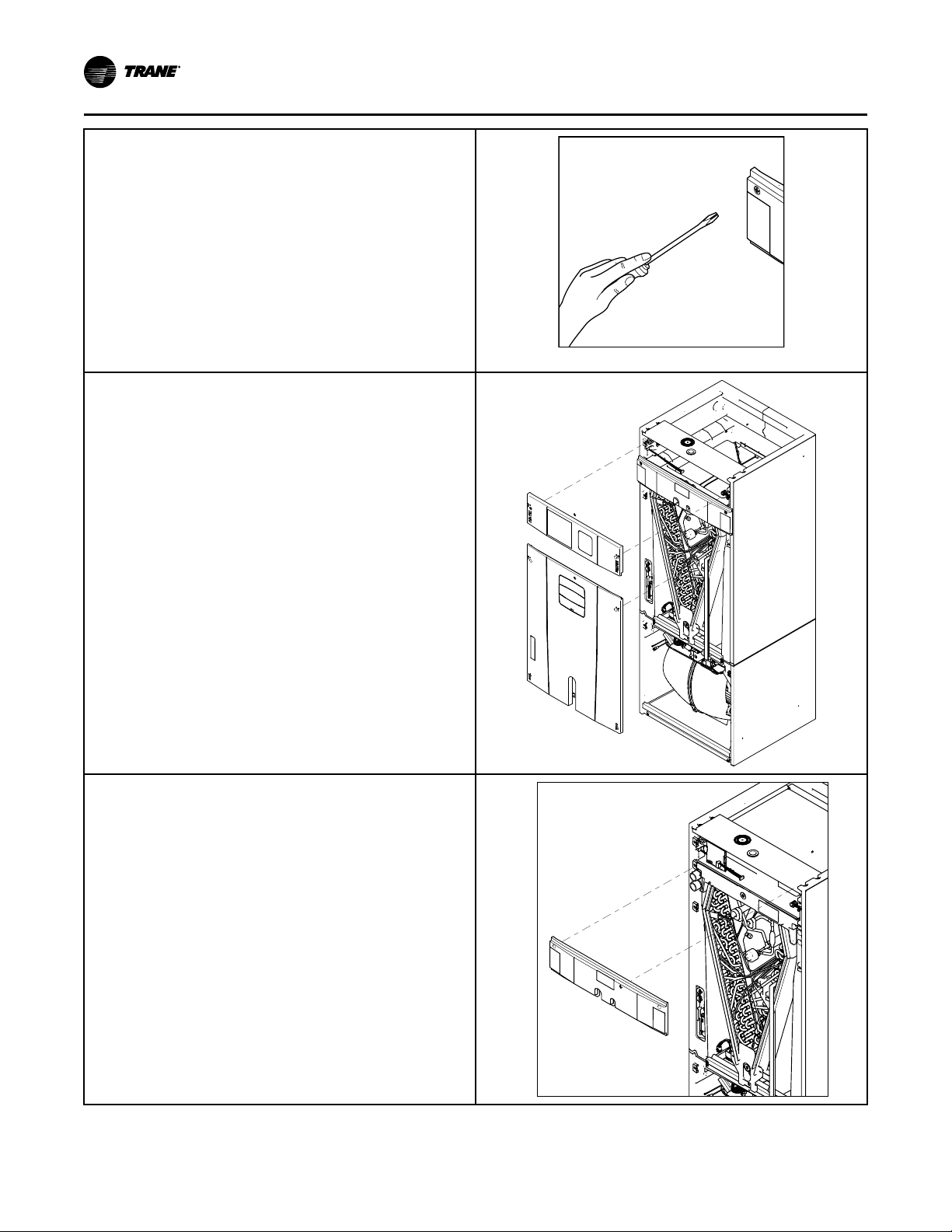 TRANE