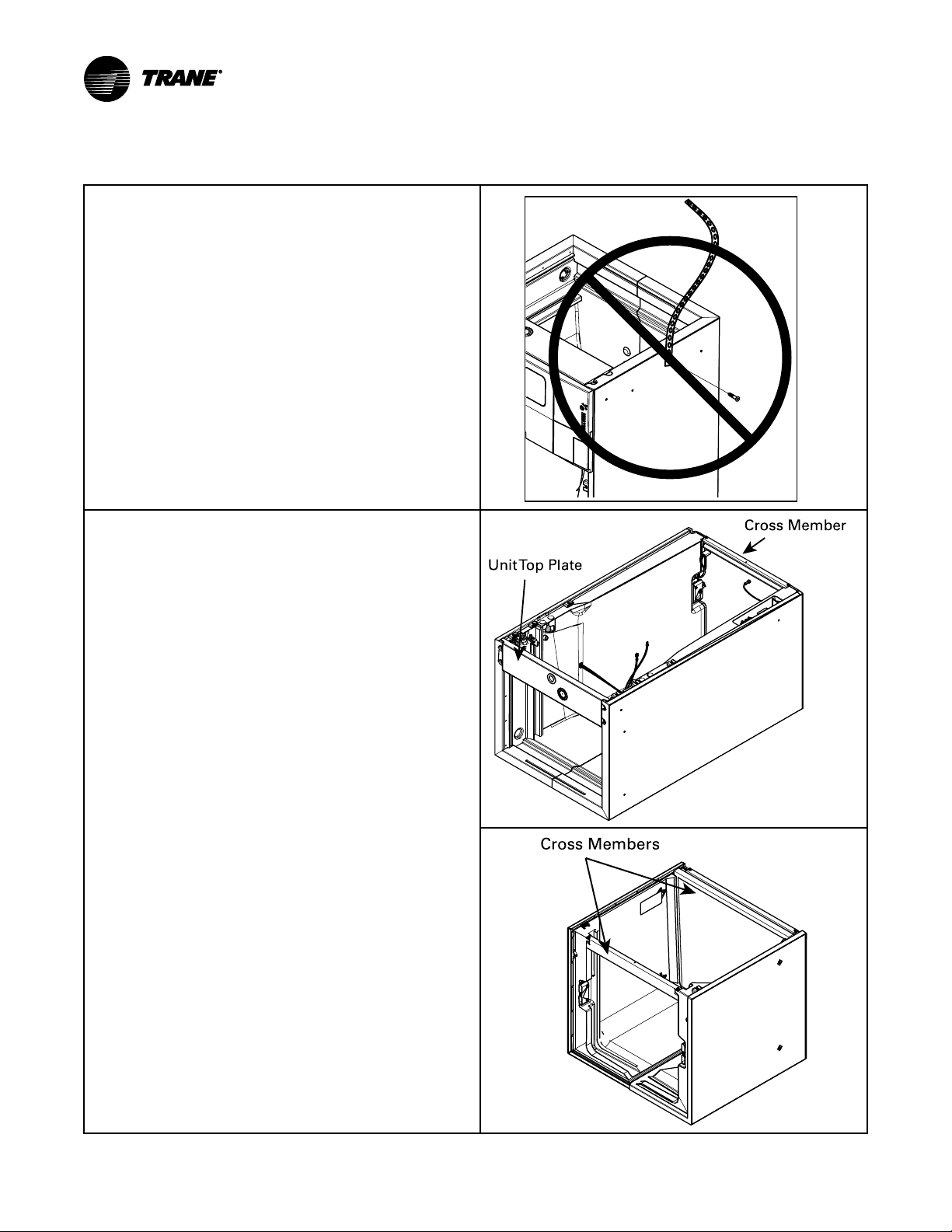 TRANE®

Cross Member

Unit Top Plate

Cross Members