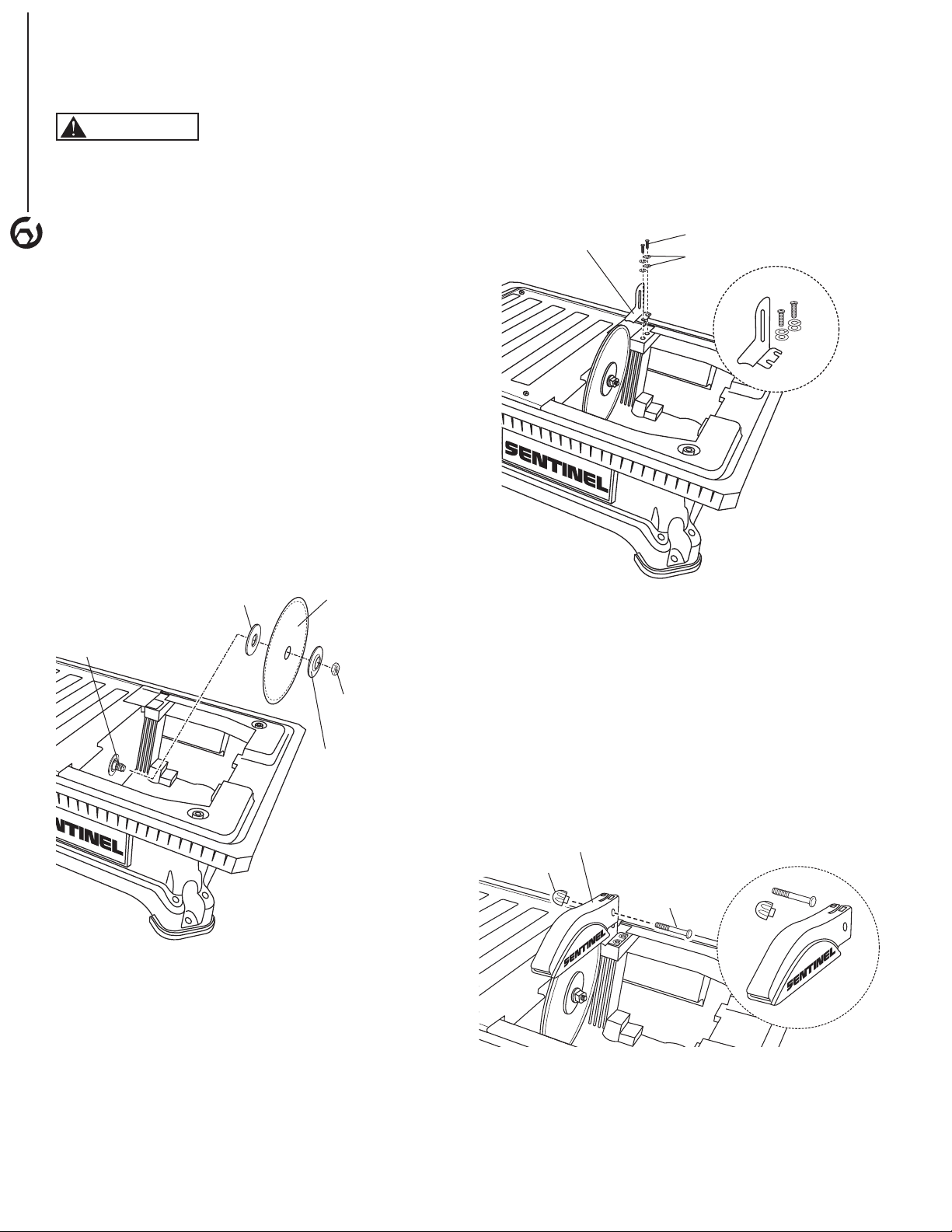 SENTINEL

SENTINEL

SENTINEL

SENTINEL