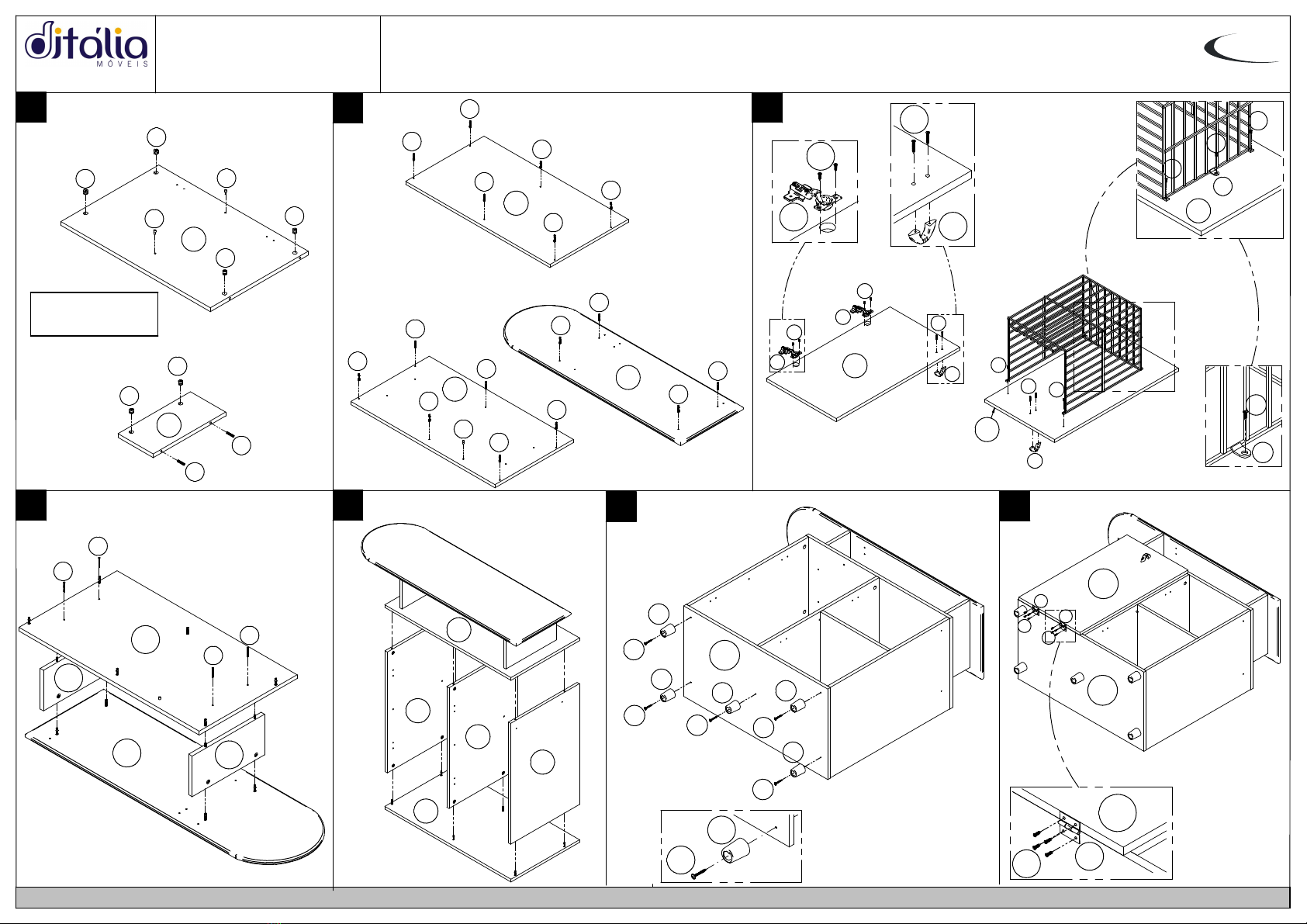 ditália
MÓVEIS