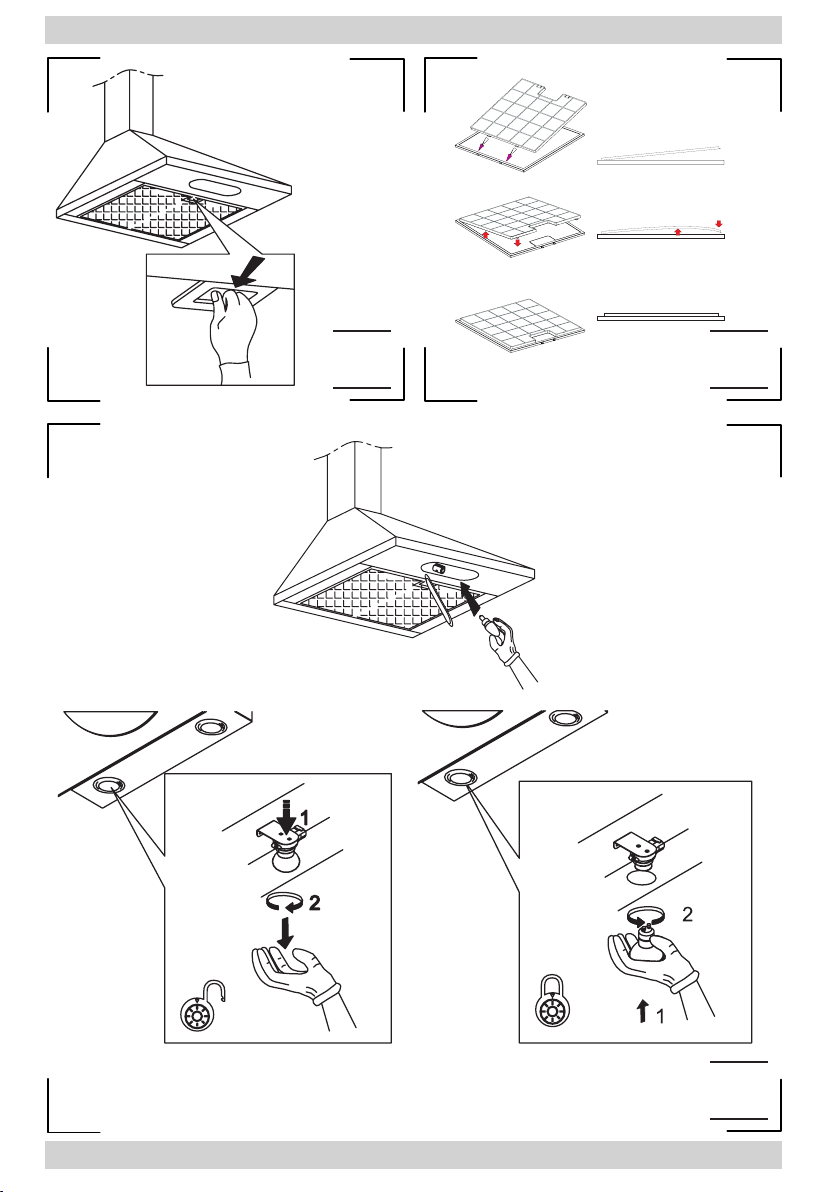 1
2
2
1