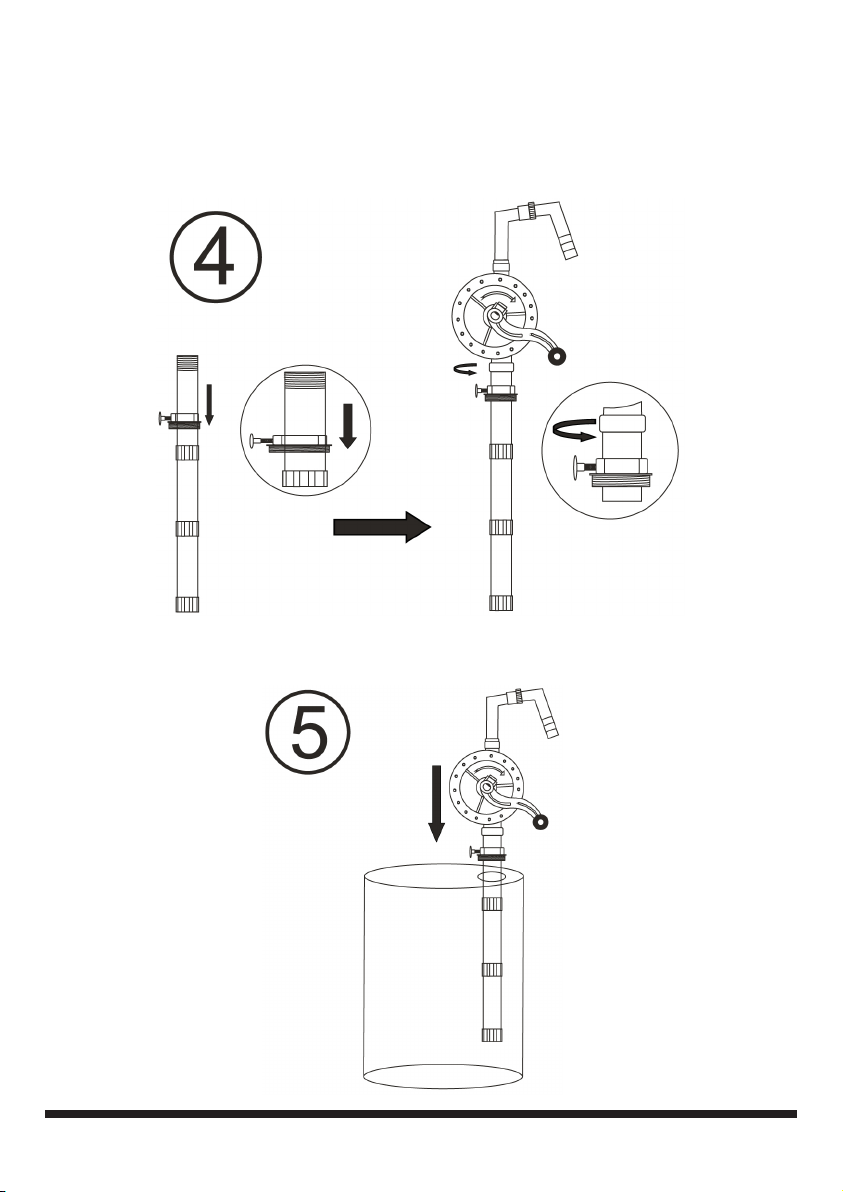 ④

⑤