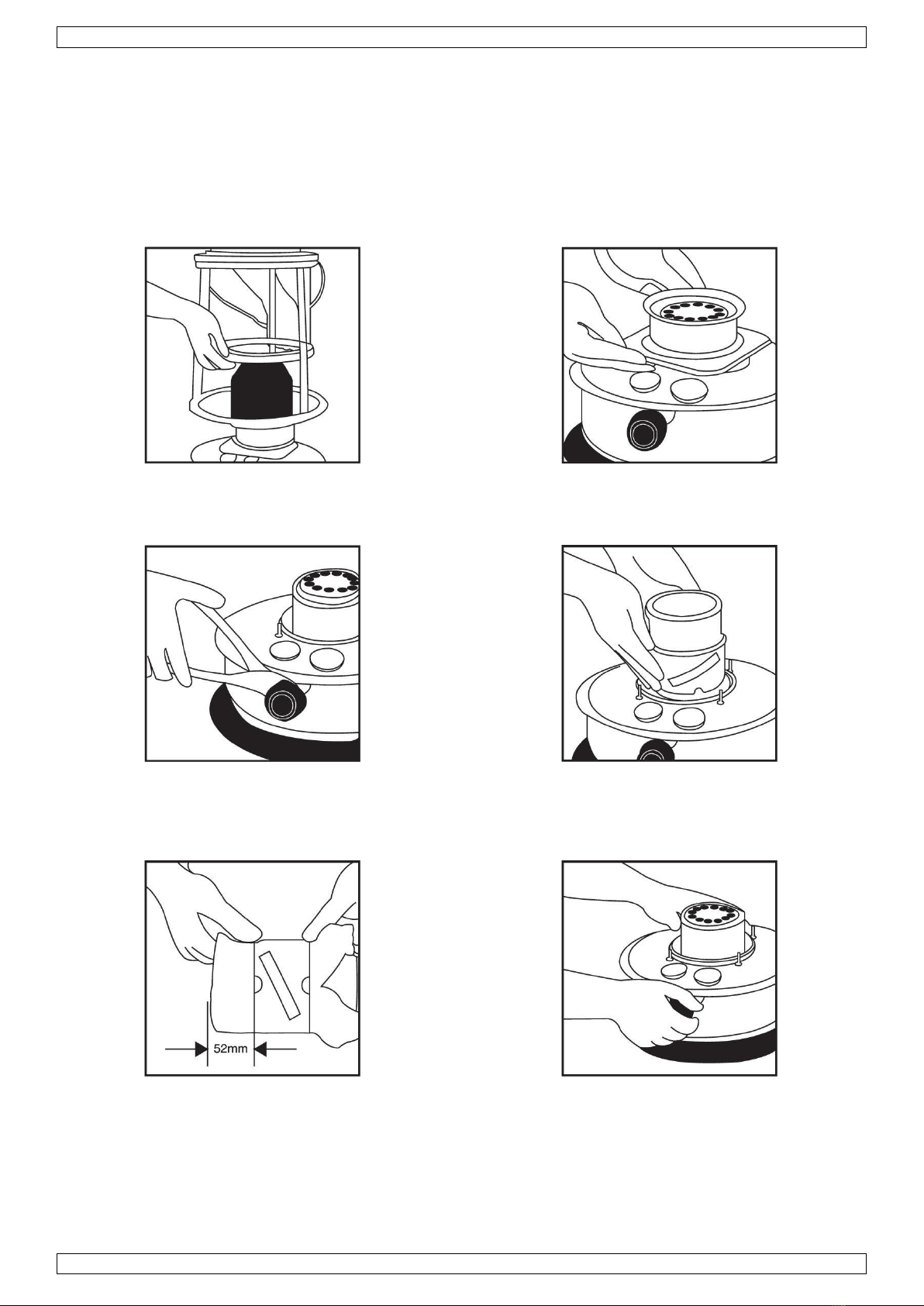 52mm